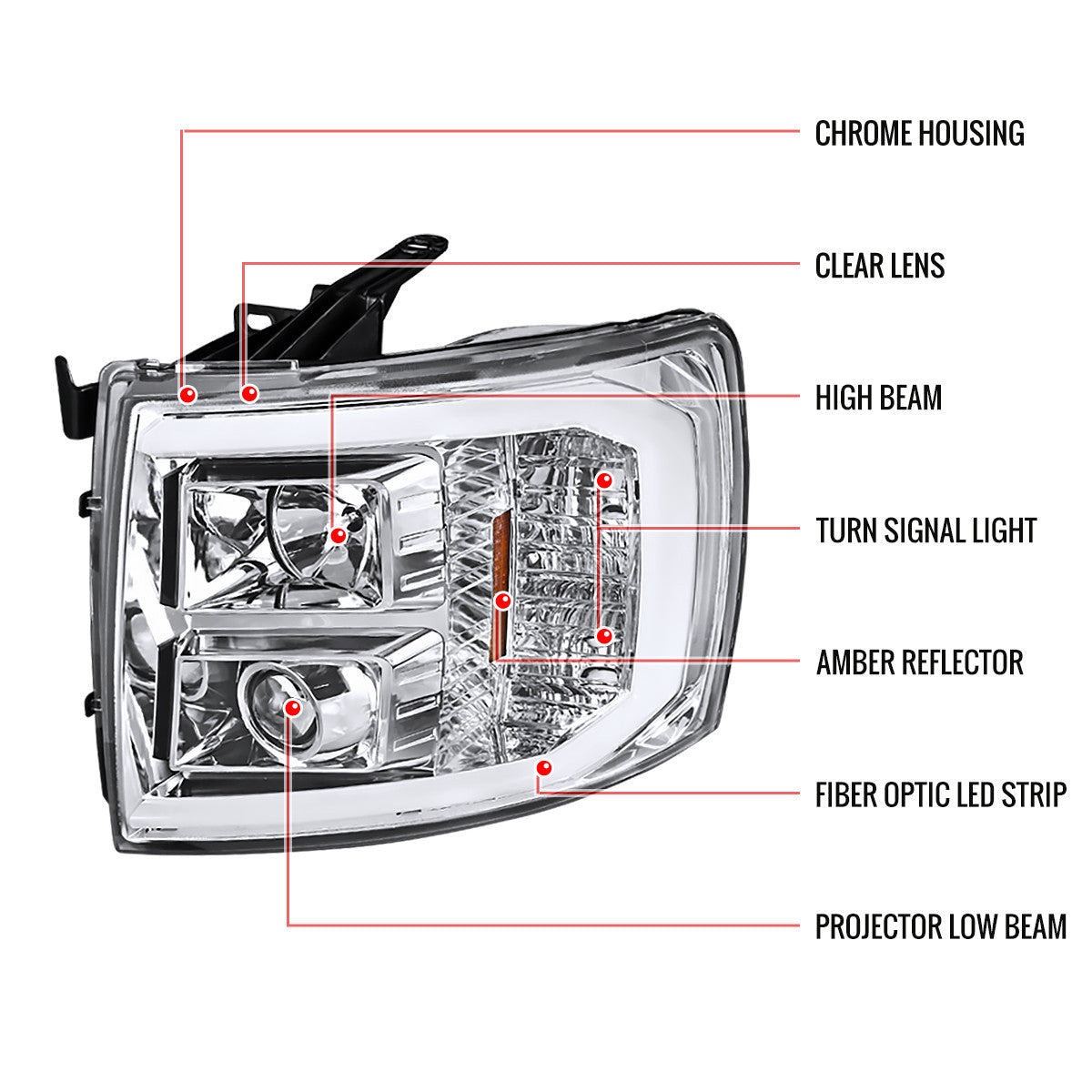 CHROME HOUSING

CLEAR LENS

HIGH BEAM

TURN SIGNAL LIGHT

AMBER REFLECTOR

FIBER OPTIC LED STRIP

PROJECTOR LOW BEAM