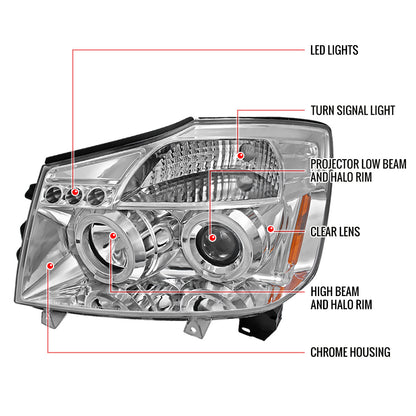 LED LIGHTS

TURN SIGNAL LIGHT

PROJECTOR LOW BEAM AND HALO RIM

CLEAR LENS

HIGH BEAM AND HALO RIM

CHROME HOUSING