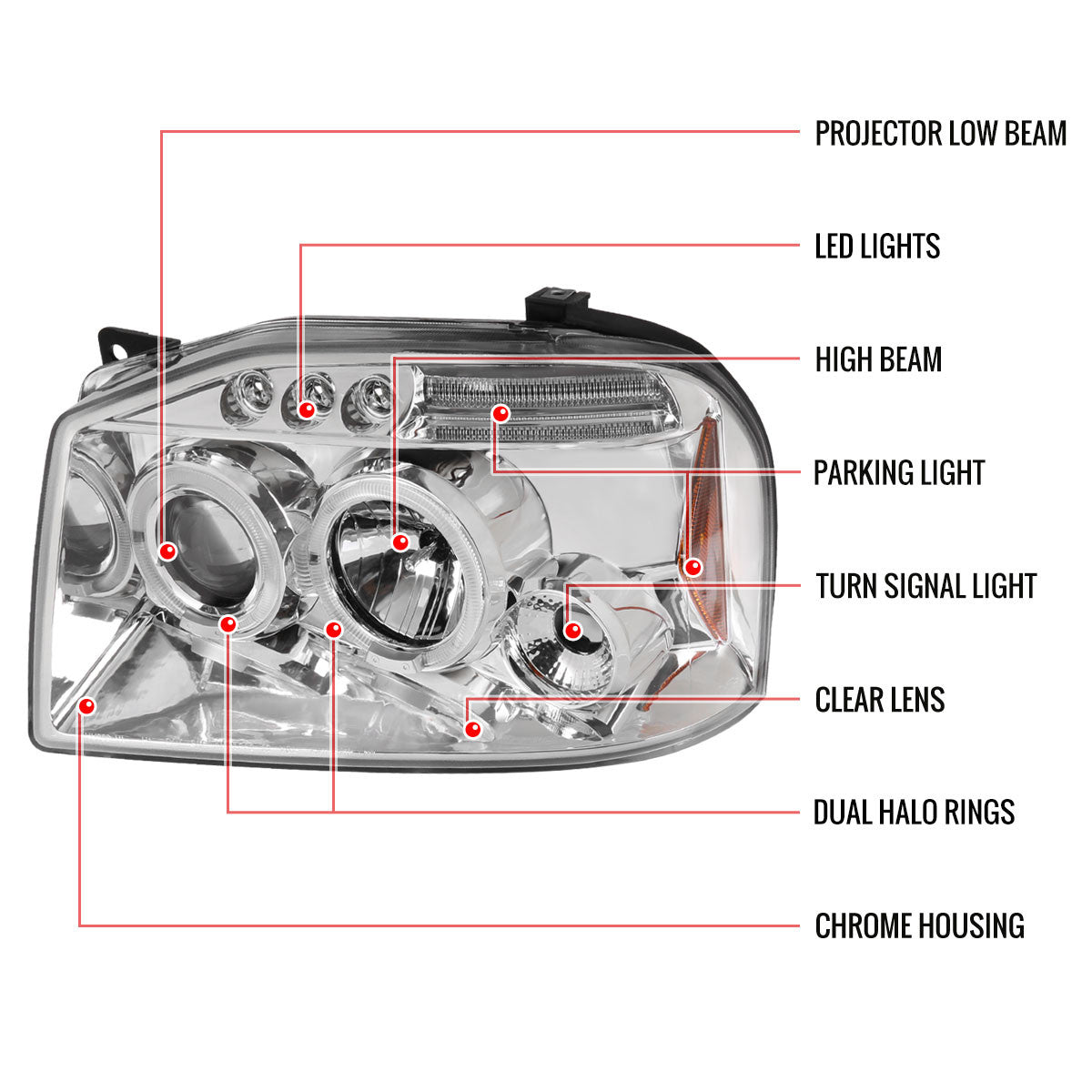 PROJECTOR LOW BEAM

LED LIGHTS

HIGH BEAM

PARKING LIGHT

TURN SIGNAL LIGHT

CLEAR LENS

DUAL HALO RINGS

CHROME HOUSING