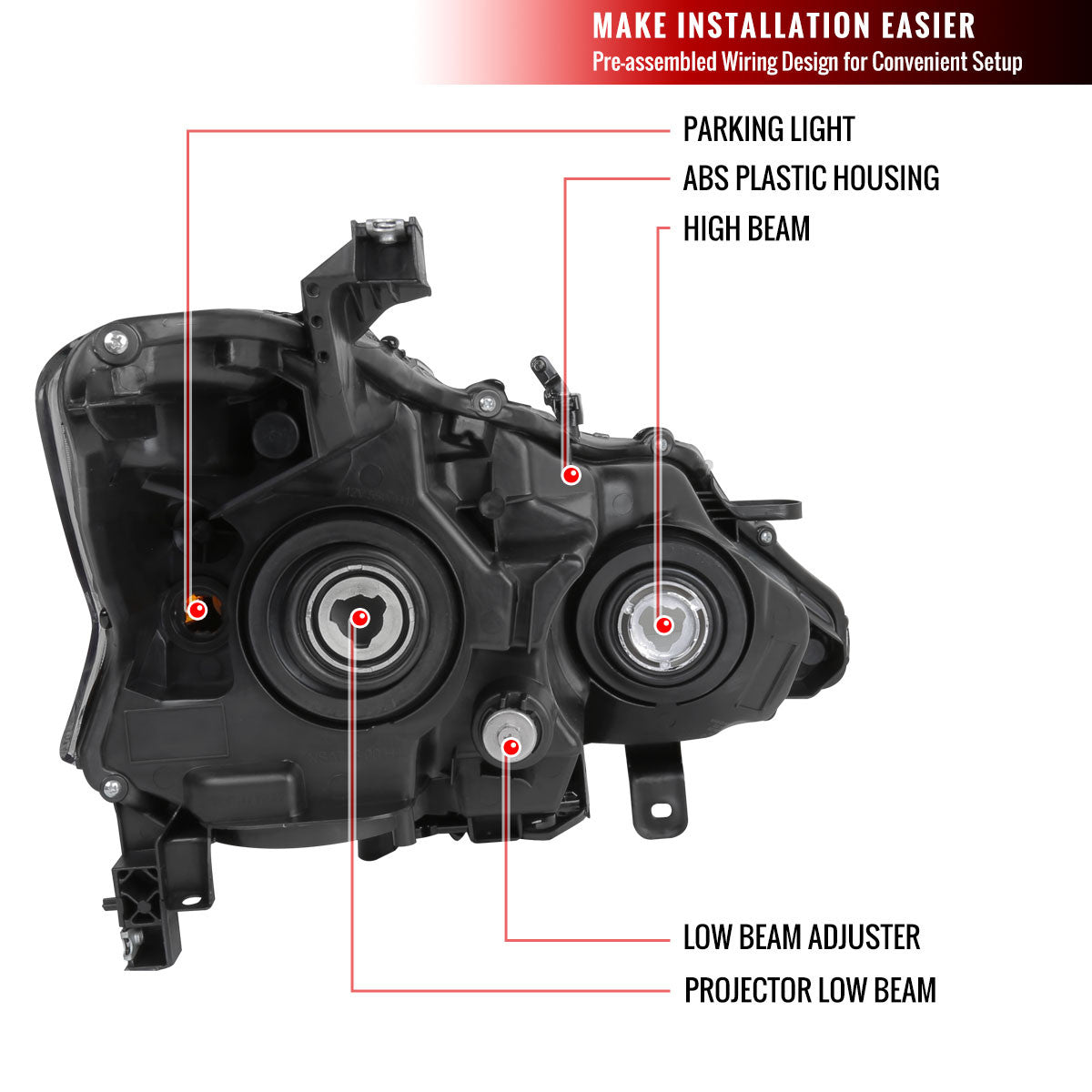 MAKE INSTALLATION EASIER
Pre-assembled Wiring Design for Convenient Setup

PARKING LIGHT
ABS PLASTIC HOUSING
HIGH BEAM
LOW BEAM ADJUSTER
PROJECTOR LOW BEAM