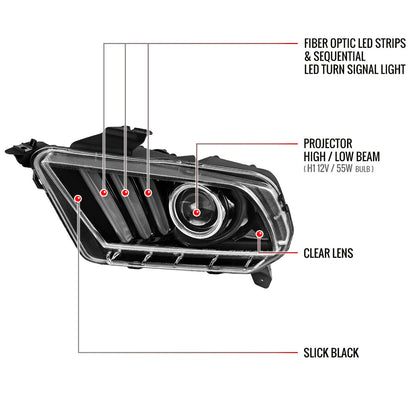 FIBER OPTIC LED STRIPS
& SEQUENTIAL
LED TURN SIGNAL LIGHT

PROJECTOR
HIGH / LOW BEAM
( H1 12V / 55W BULB )

CLEAR LENS

SLICK BLACK