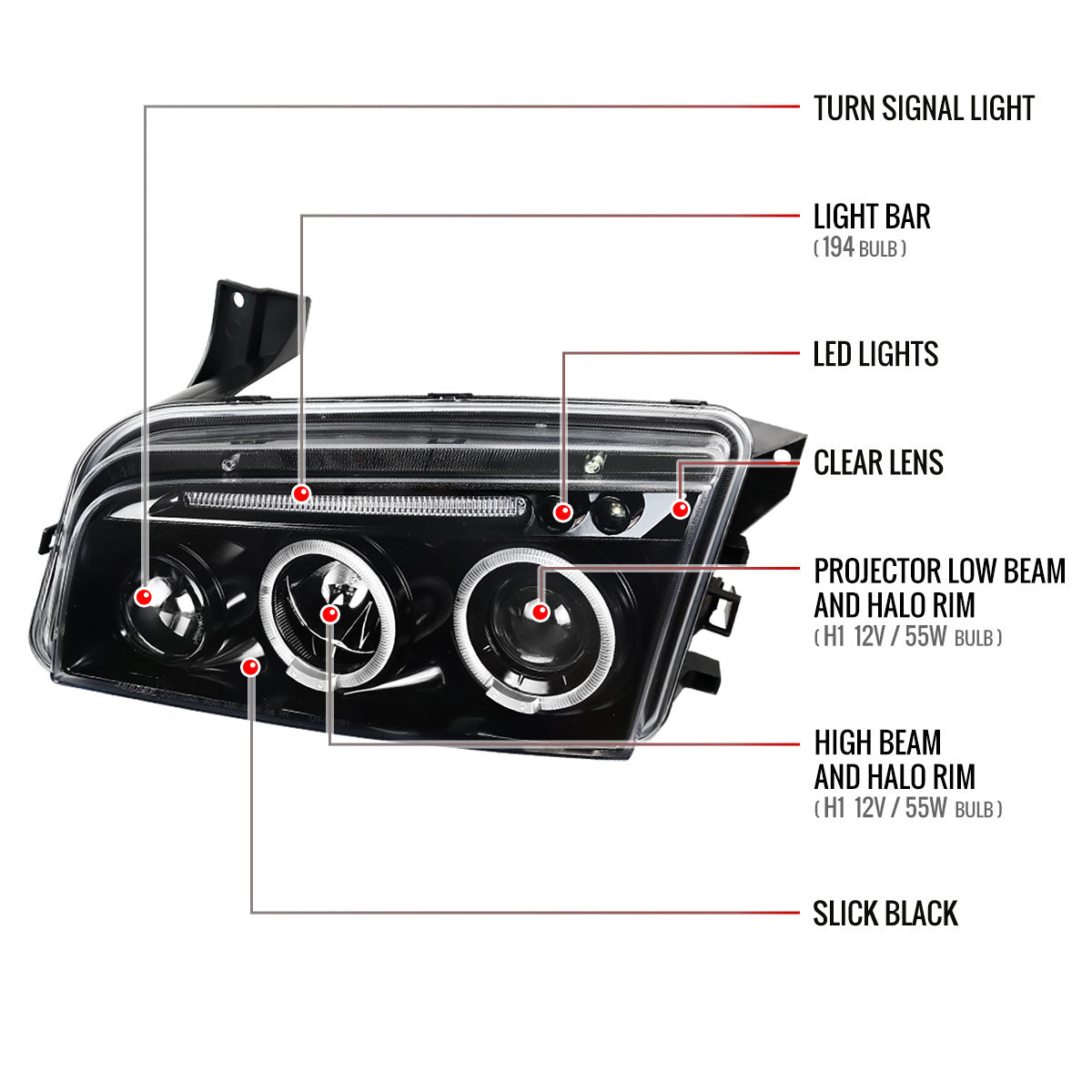 TURN SIGNAL LIGHT

LIGHT BAR
( 194 BULB )

LED LIGHTS

CLEAR LENS

PROJECTOR LOW BEAM AND HALO RIM
( H1 12V / 55W BULB )

HIGH BEAM AND HALO RIM
( H1 12V / 55W BULB )

SLICK BLACK