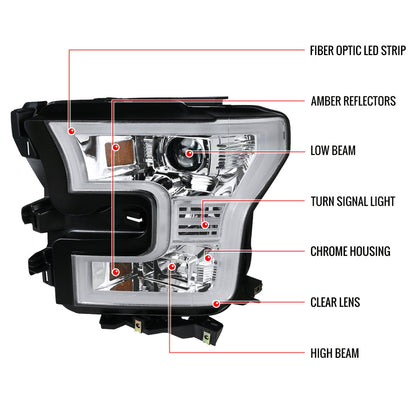 FIBER OPTIC LED STRIP

AMBER REFLECTORS

LOW BEAM

TURN SIGNAL LIGHT

CHROME HOUSING

CLEAR LENS

HIGH BEAM