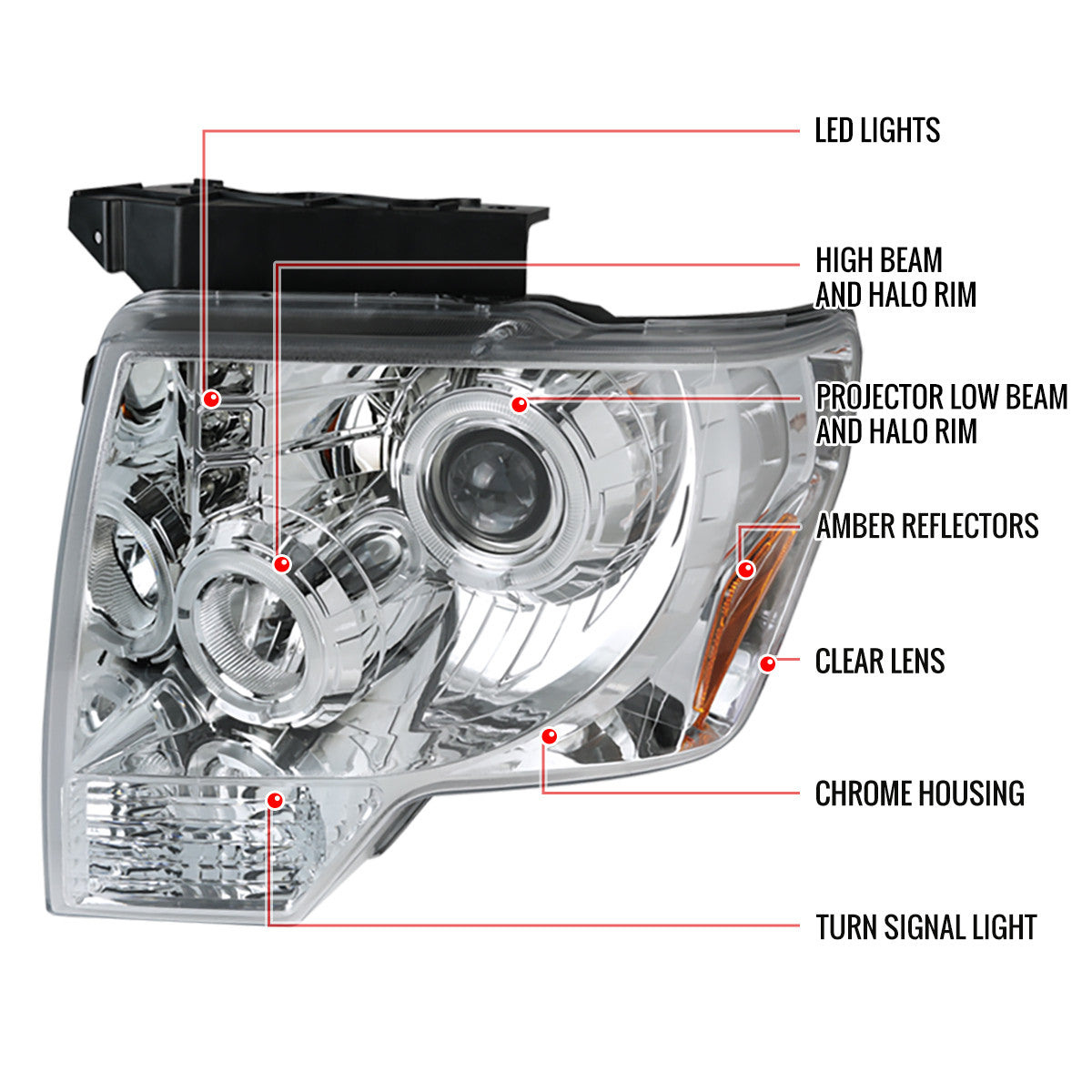 LED LIGHTS

HIGH BEAM
AND HALO RIM

PROJECTOR LOW BEAM
AND HALO RIM

AMBER REFLECTORS

CLEAR LENS

CHROME HOUSING

TURN SIGNAL LIGHT