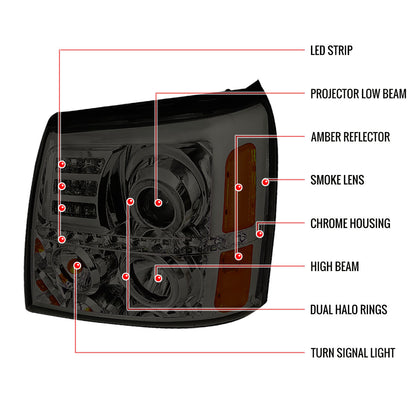 LED STRIP

PROJECTOR LOW BEAM

AMBER REFLECTOR

SMOKE LENS

CHROME HOUSING

HIGH BEAM

DUAL HALO RINGS

TURN SIGNAL LIGHT