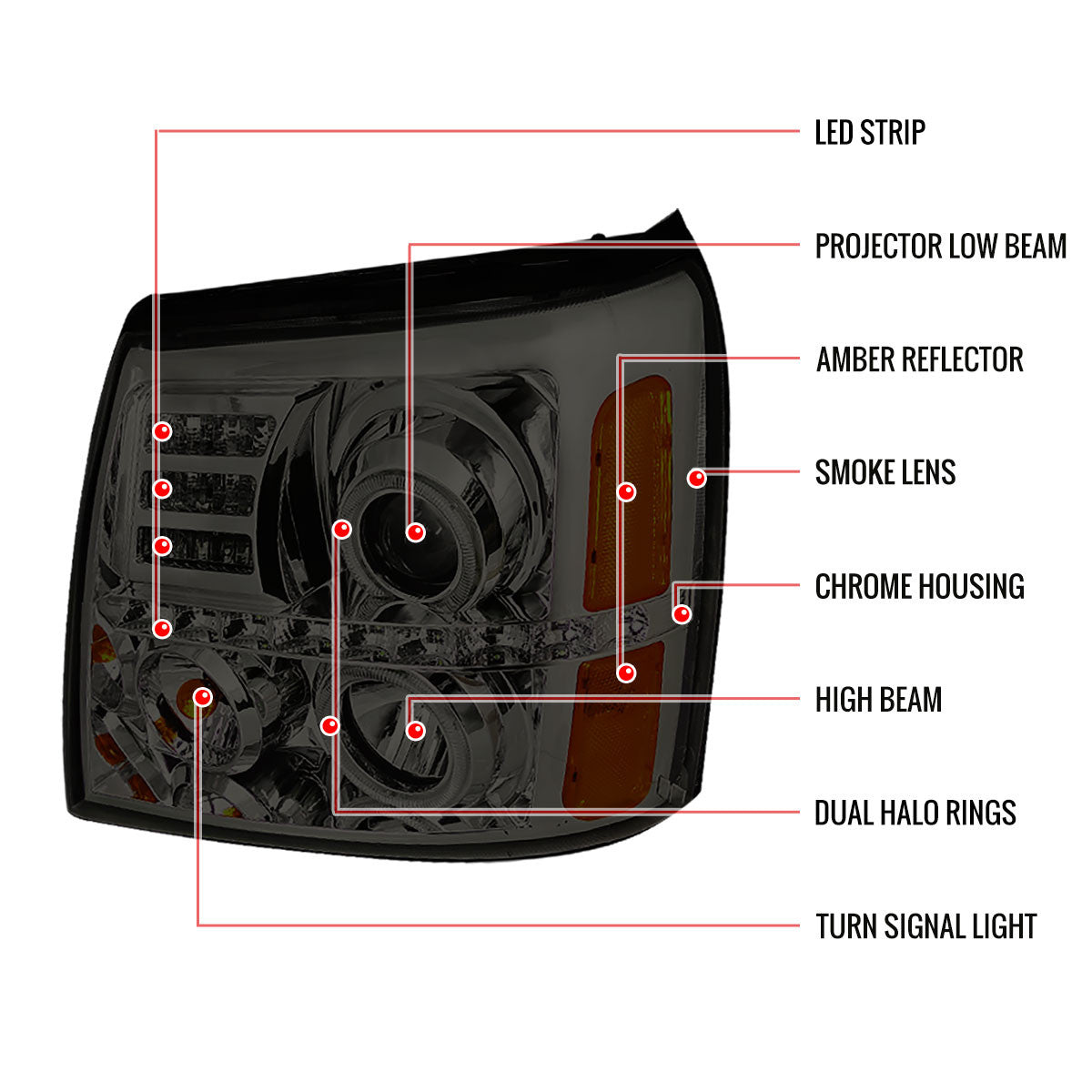 LED STRIP

PROJECTOR LOW BEAM

AMBER REFLECTOR

SMOKE LENS

CHROME HOUSING

HIGH BEAM

DUAL HALO RINGS

TURN SIGNAL LIGHT