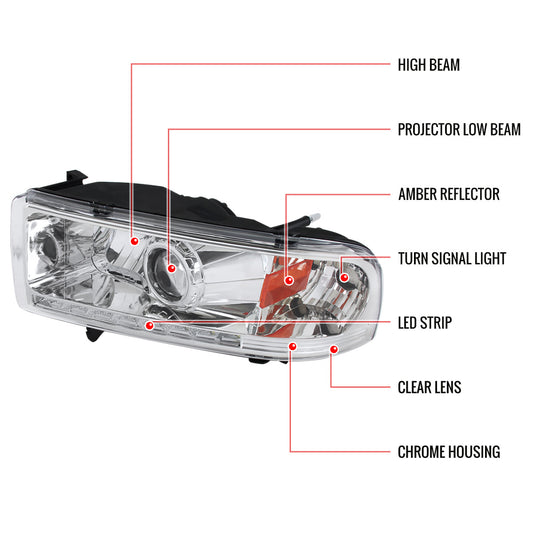 HIGH BEAM

PROJECTOR LOW BEAM

AMBER REFLECTOR

TURN SIGNAL LIGHT

LED STRIP

CLEAR LENS

CHROME HOUSING