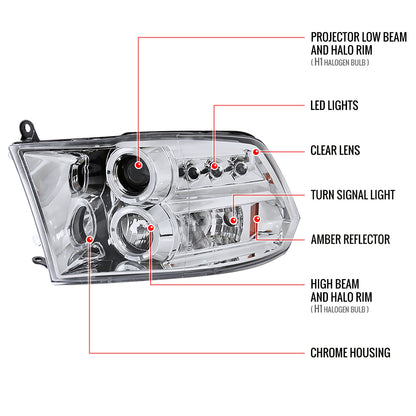 PROJECTOR LOW BEAM AND HALO RIM
( H1 HALOGEN BULB )

LED LIGHTS

CLEAR LENS

TURN SIGNAL LIGHT

AMBER REFLECTOR

HIGH BEAM AND HALO RIM
( H1 HALOGEN BULB )

CHROME HOUSING