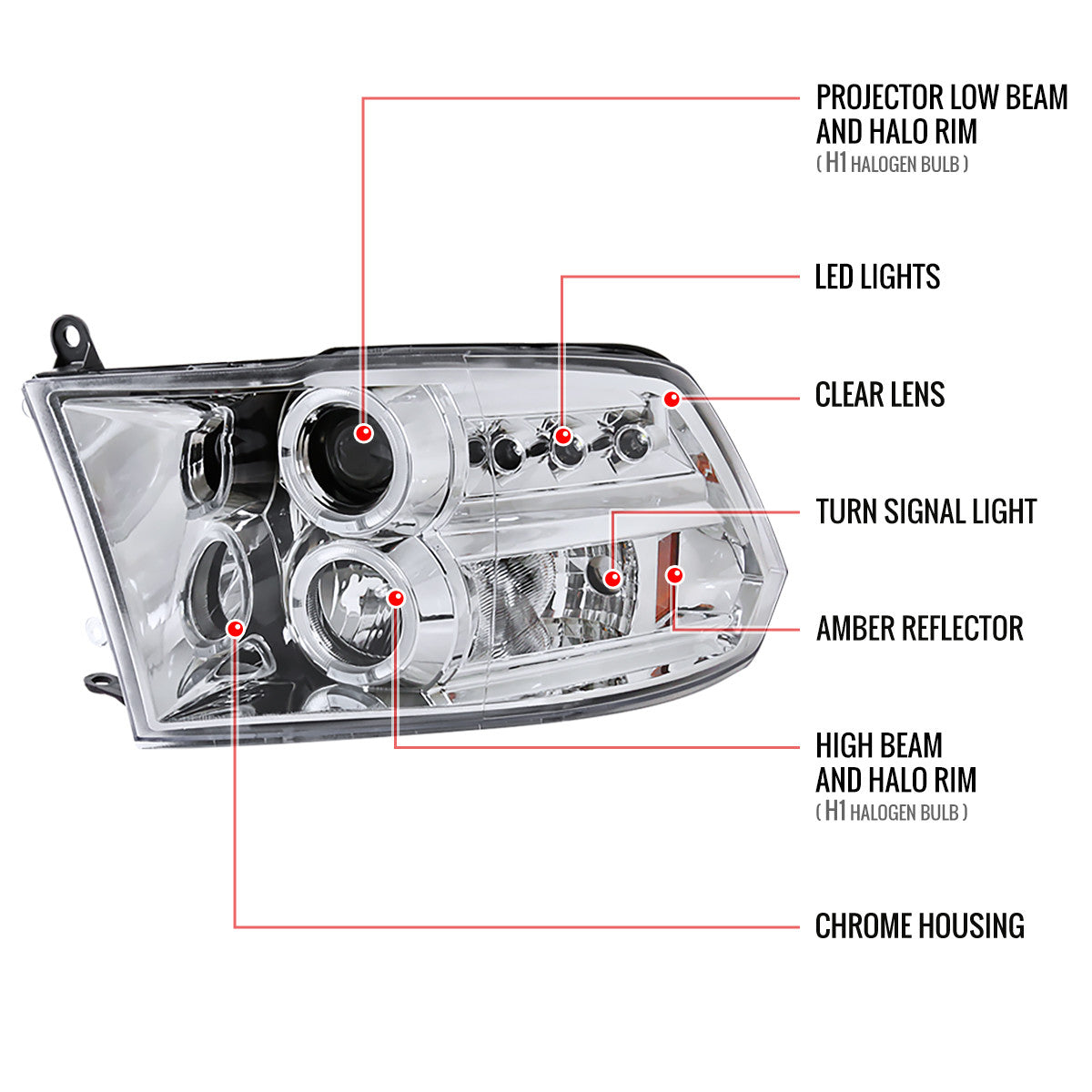 PROJECTOR LOW BEAM AND HALO RIM
( H1 HALOGEN BULB )

LED LIGHTS

CLEAR LENS

TURN SIGNAL LIGHT

AMBER REFLECTOR

HIGH BEAM AND HALO RIM
( H1 HALOGEN BULB )

CHROME HOUSING