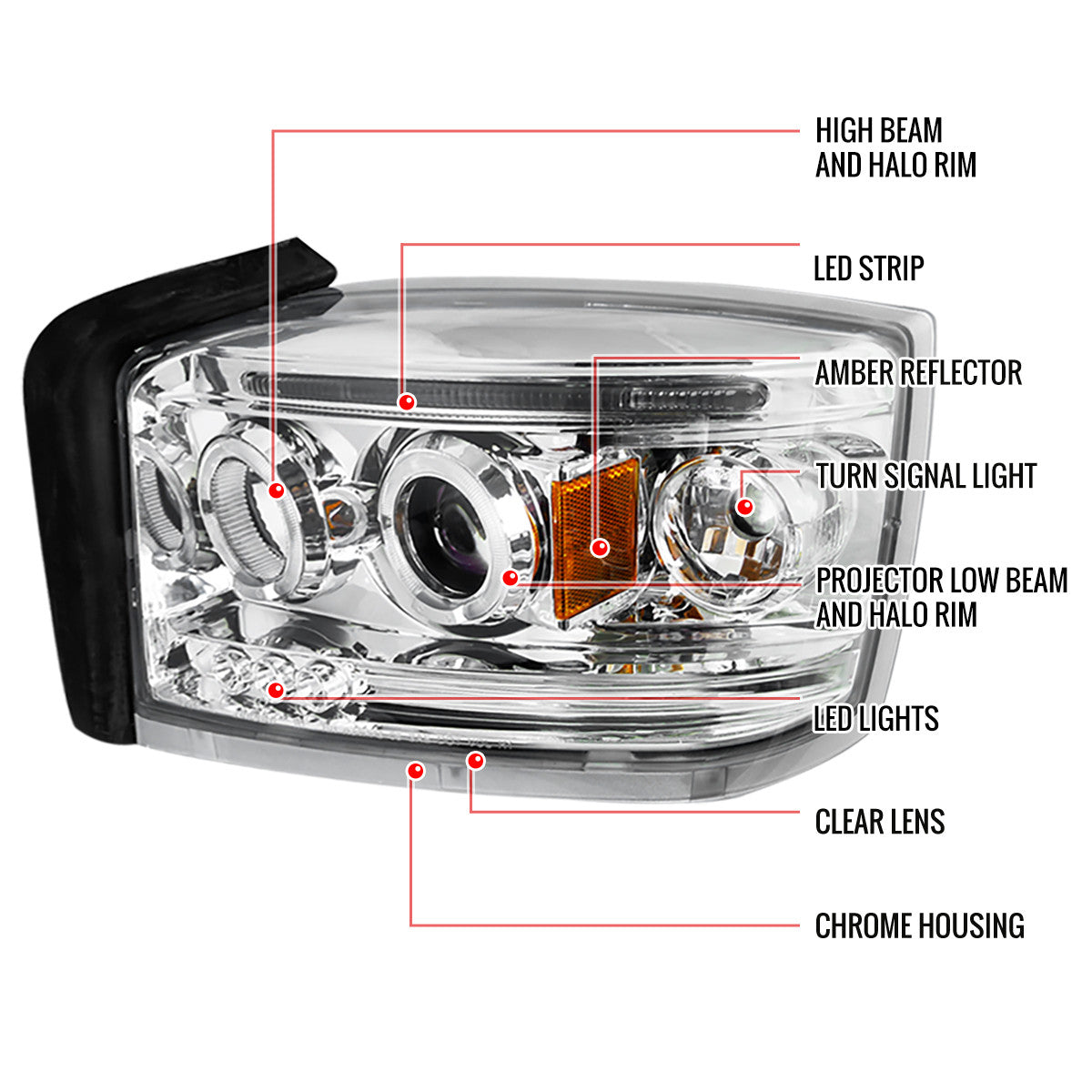 HIGH BEAM
AND HALO RIM

LED STRIP

AMBER REFLECTOR

TURN SIGNAL LIGHT

PROJECTOR LOW BEAM
AND HALO RIM

LED LIGHTS

CLEAR LENS

CHROME HOUSING