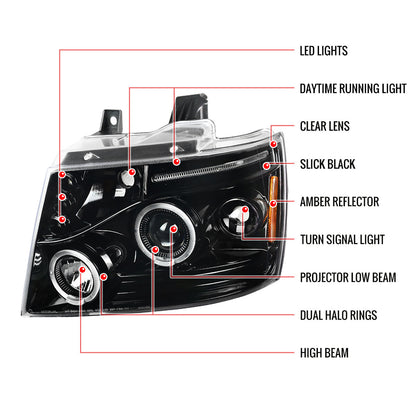 LED LIGHTS

DAYTIME RUNNING LIGHT

CLEAR LENS

SLICK BLACK

AMBER REFLECTOR

TURN SIGNAL LIGHT

PROJECTOR LOW BEAM

DUAL HALO RINGS

HIGH BEAM