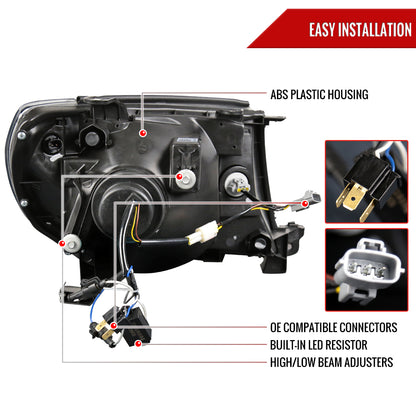 EASY INSTALLATION

ABS PLASTIC HOUSING

OE COMPATIBLE CONNECTORS

BUILT-IN LED RESISTOR

HIGH/LOW BEAM ADJUSTERS