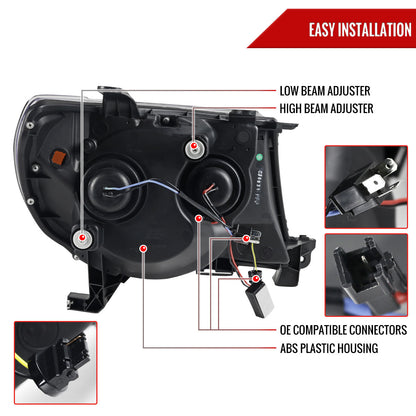 EASY INSTALLATION

LOW BEAM ADJUSTER

HIGH BEAM ADJUSTER

OE COMPATIBLE CONNECTORS

ABS PLASTIC HOUSING