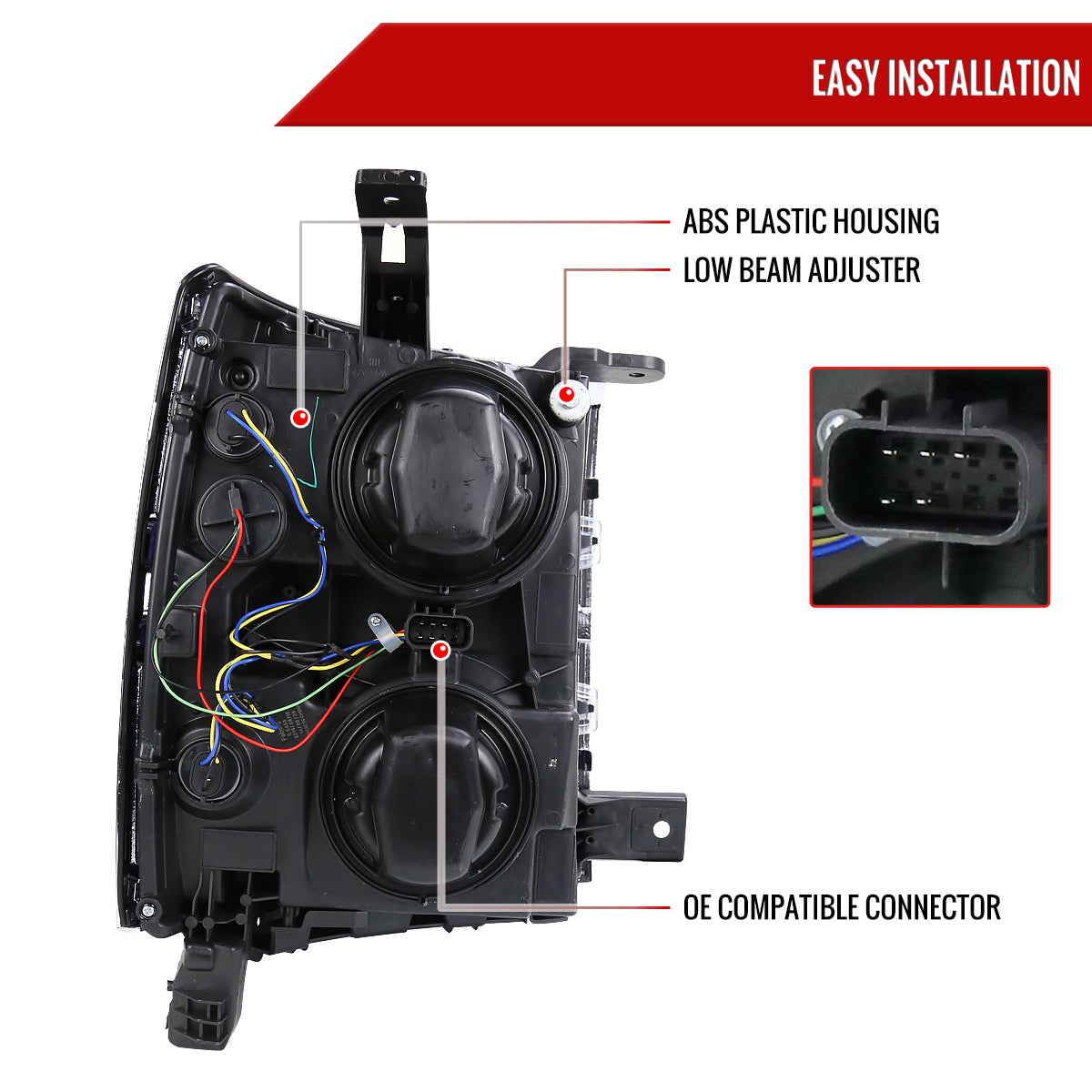 EASY INSTALLATION

ABS PLASTIC HOUSING

LOW BEAM ADJUSTER

OE COMPATIBLE CONNECTOR