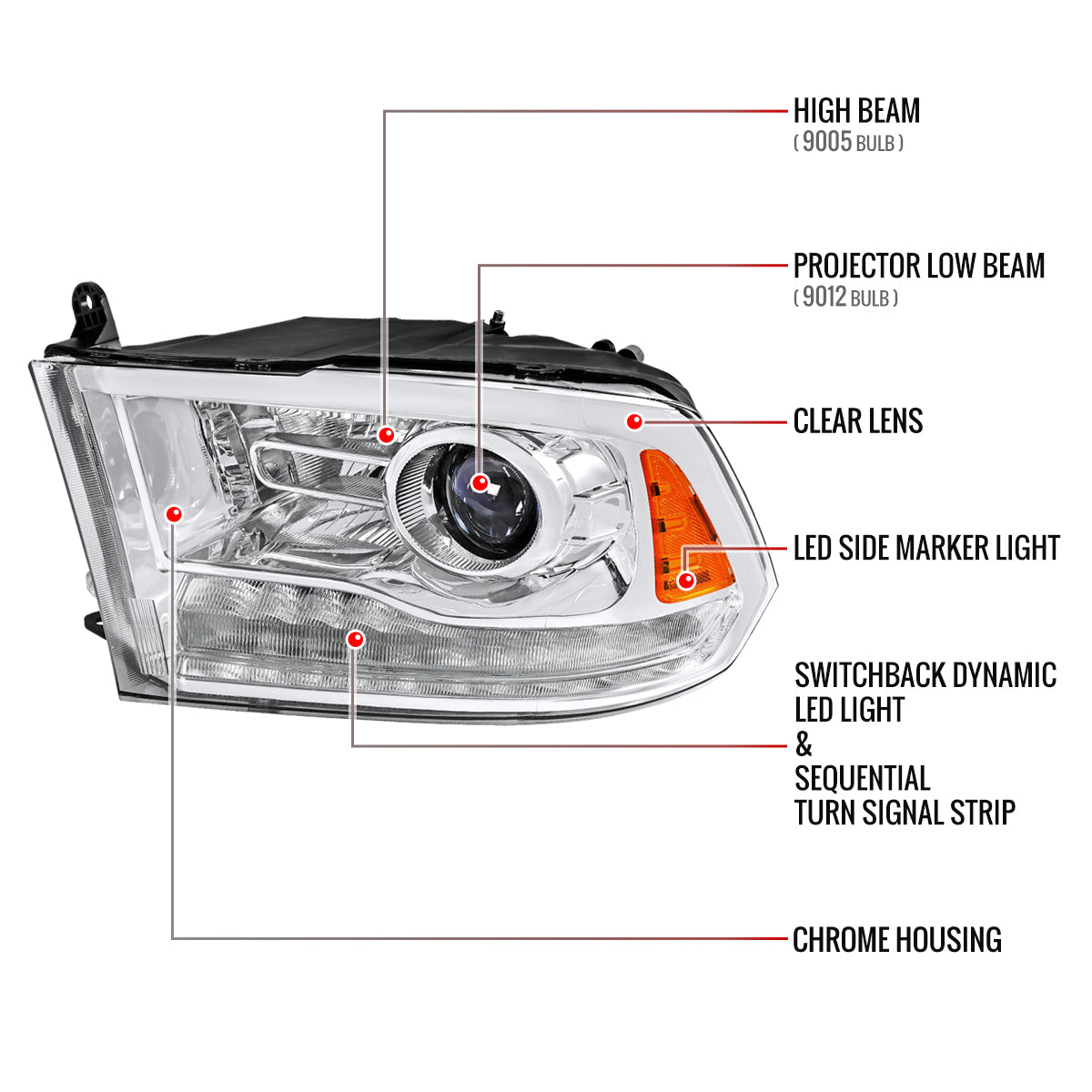 HIGH BEAM
( 9005 BULB )

PROJECTOR LOW BEAM
( 9012 BULB )

CLEAR LENS

LED SIDE MARKER LIGHT

SWITCHBACK DYNAMIC
LED LIGHT
&
SEQUENTIAL
TURN SIGNAL STRIP

CHROME HOUSING