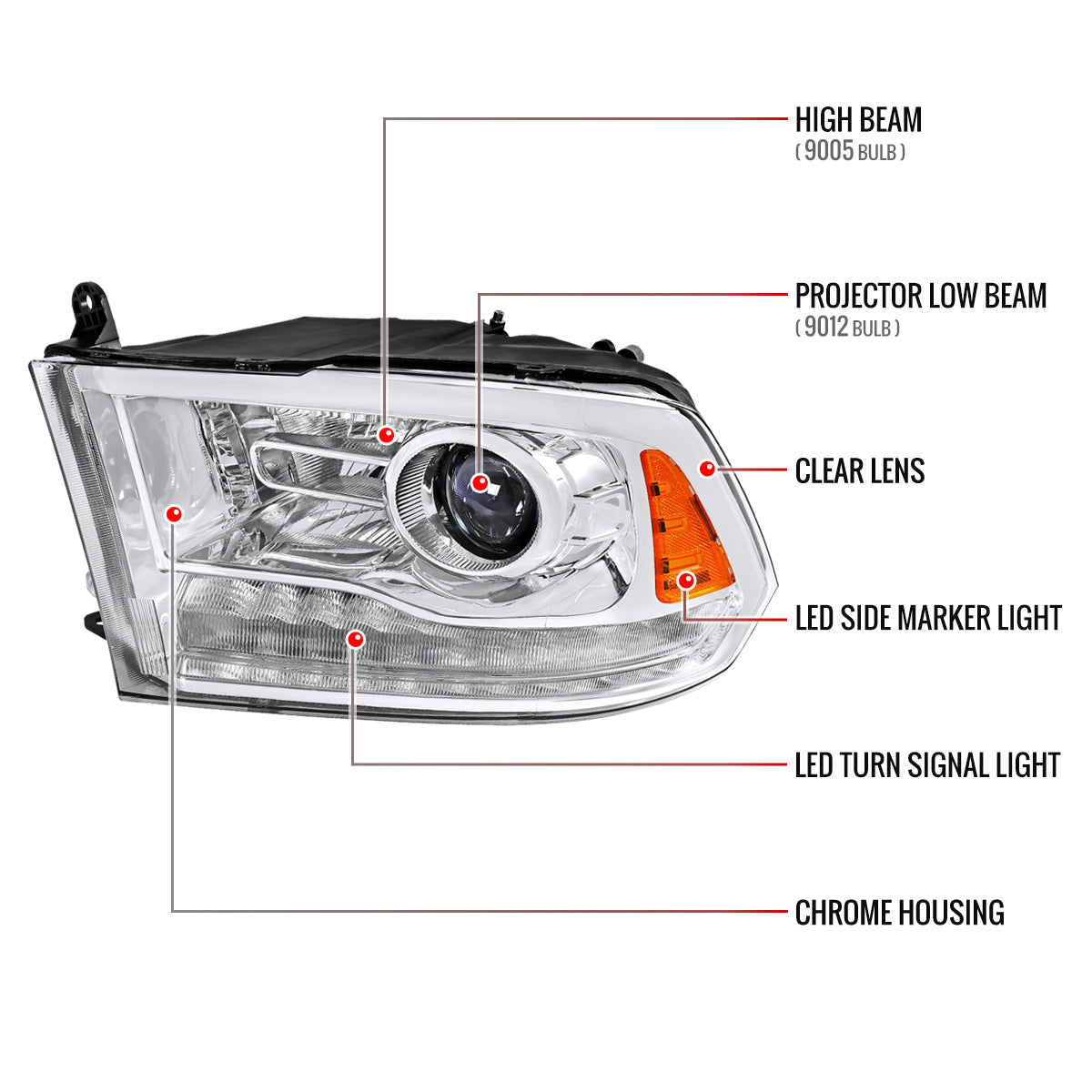 HIGH BEAM
( 9005 BULB )

PROJECTOR LOW BEAM
( 9012 BULB )

CLEAR LENS

LED SIDE MARKER LIGHT

LED TURN SIGNAL LIGHT

CHROME HOUSING