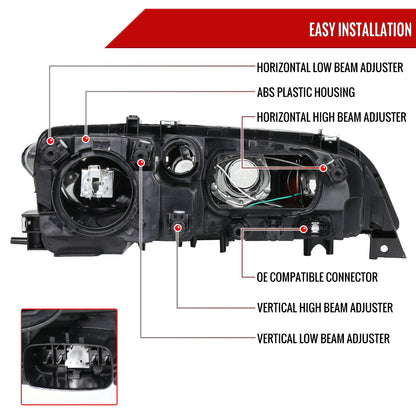 EASY INSTALLATION

HORIZONTAL LOW BEAM ADJUSTER

ABS PLASTIC HOUSING

HORIZONTAL HIGH BEAM ADJUSTER

OE COMPATIBLE CONNECTOR

VERTICAL HIGH BEAM ADJUSTER

VERTICAL LOW BEAM ADJUSTER