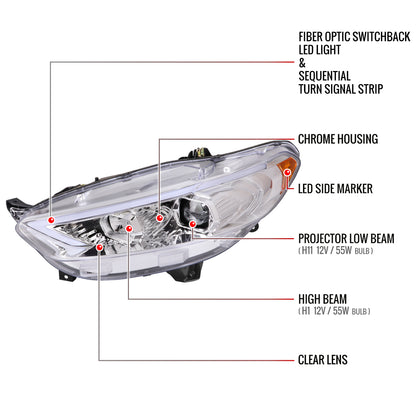 FIBER OPTIC SWITCHBACK LED LIGHT
&
SEQUENTIAL
TURN SIGNAL STRIP

CHROME HOUSING

LED SIDE MARKER

PROJECTOR LOW BEAM
( H11 12V / 55W BULB )

HIGH BEAM
( H1 12V / 55W BULB )

CLEAR LENS