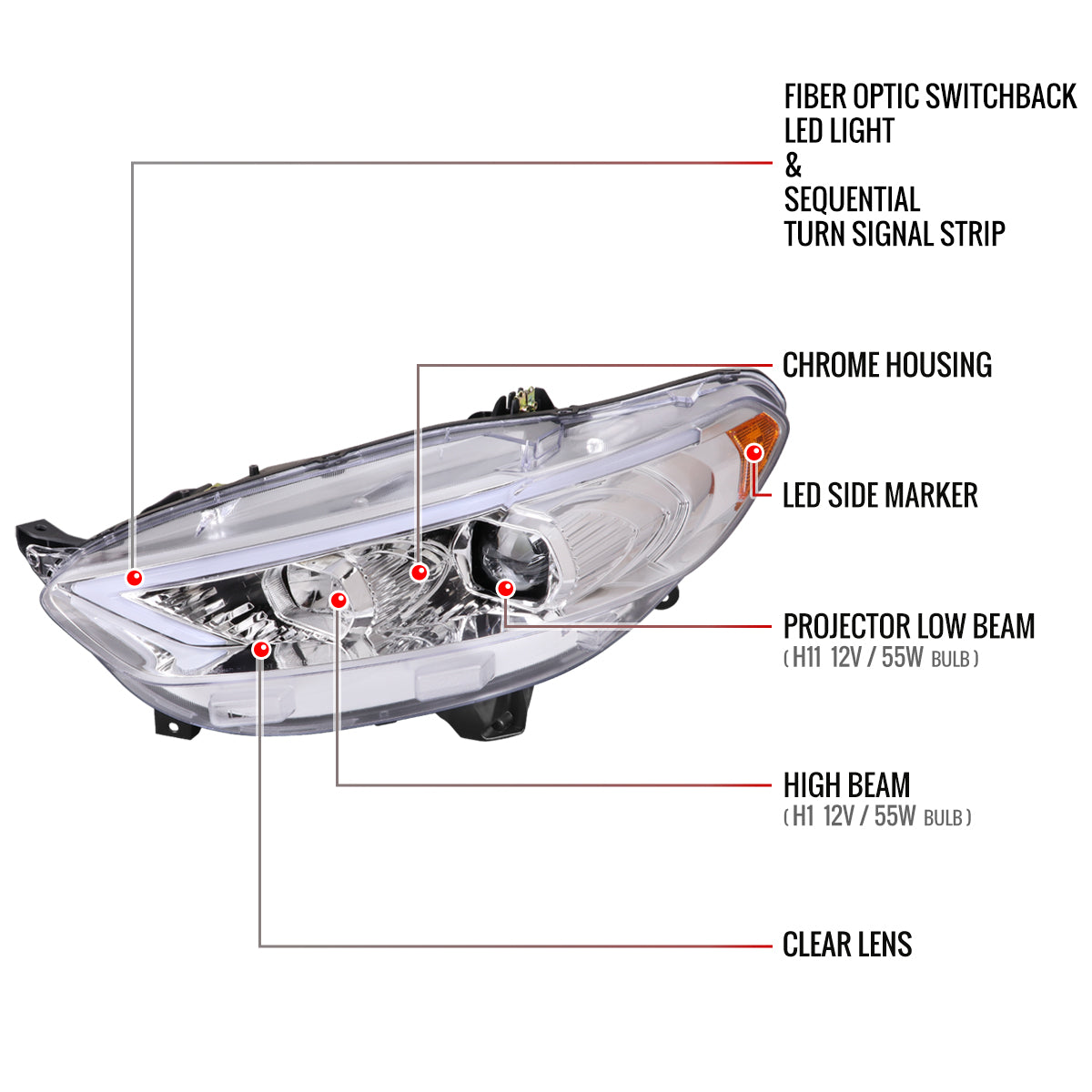 FIBER OPTIC SWITCHBACK LED LIGHT
&
SEQUENTIAL TURN SIGNAL STRIP

CHROME HOUSING

LED SIDE MARKER

PROJECTOR LOW BEAM
( H11 12V / 55W BULB )

HIGH BEAM
( H1 12V / 55W BULB )

CLEAR LENS