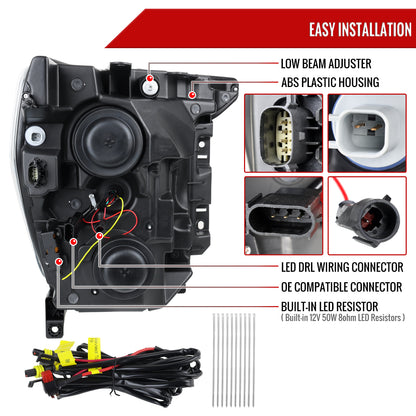 EASY INSTALLATION

LOW BEAM ADJUSTER

ABS PLASTIC HOUSING

LED DRL WIRING CONNECTOR

OE COMPATIBLE CONNECTOR

BUILT-IN LED RESISTOR
( Built-in 12V 50W 8ohm LED Resistors )