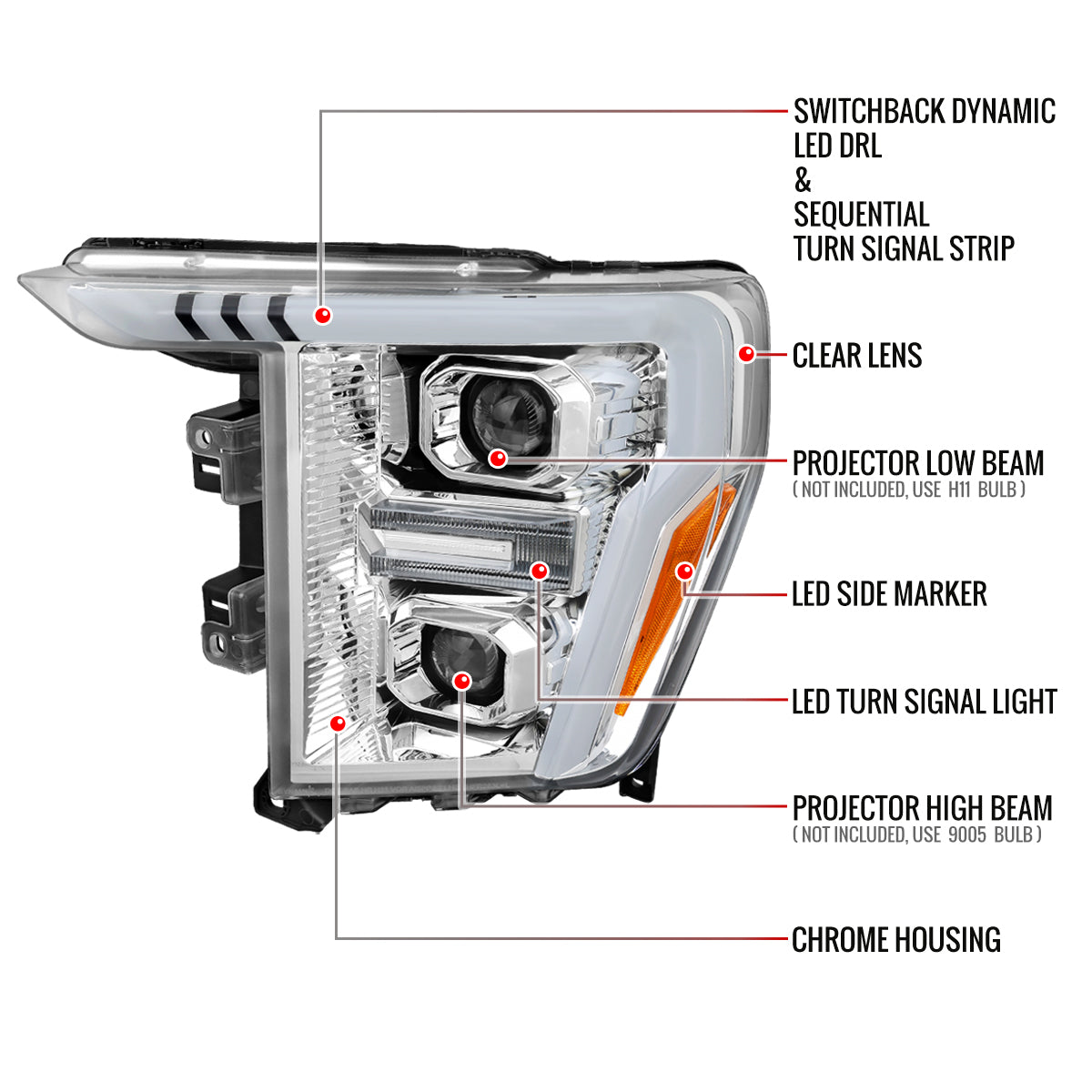 SWITCHBACK DYNAMIC
LED DRL
&
SEQUENTIAL
TURN SIGNAL STRIP

CLEAR LENS

PROJECTOR LOW BEAM
( NOT INCLUDED, USE H11 BULB )

LED SIDE MARKER

LED TURN SIGNAL LIGHT

PROJECTOR HIGH BEAM
( NOT INCLUDED, USE 9005 BULB )

CHROME HOUSING