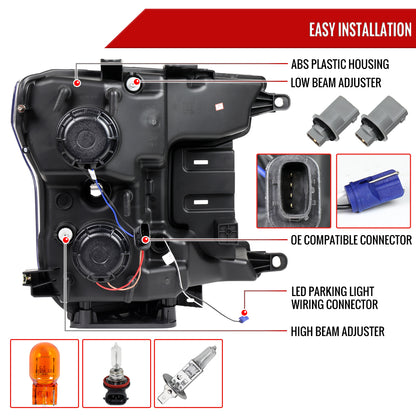 EASY INSTALLATION

ABS PLASTIC HOUSING

LOW BEAM ADJUSTER

OE COMPATIBLE CONNECTOR

LED PARKING LIGHT WIRING CONNECTOR

HIGH BEAM ADJUSTER