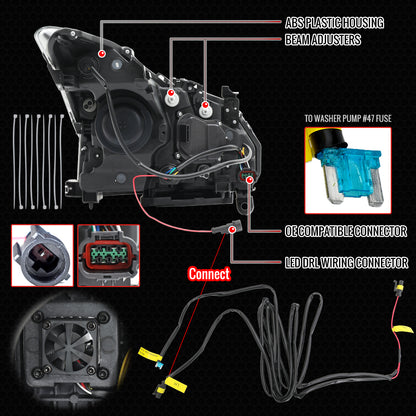 ABS PLASTIC HOUSING
BEAM ADJUSTERS
TO WASHER PUMP #47 FUSE
OE COMPATIBLE CONNECTOR
LED DRL WIRING CONNECTOR
Connect