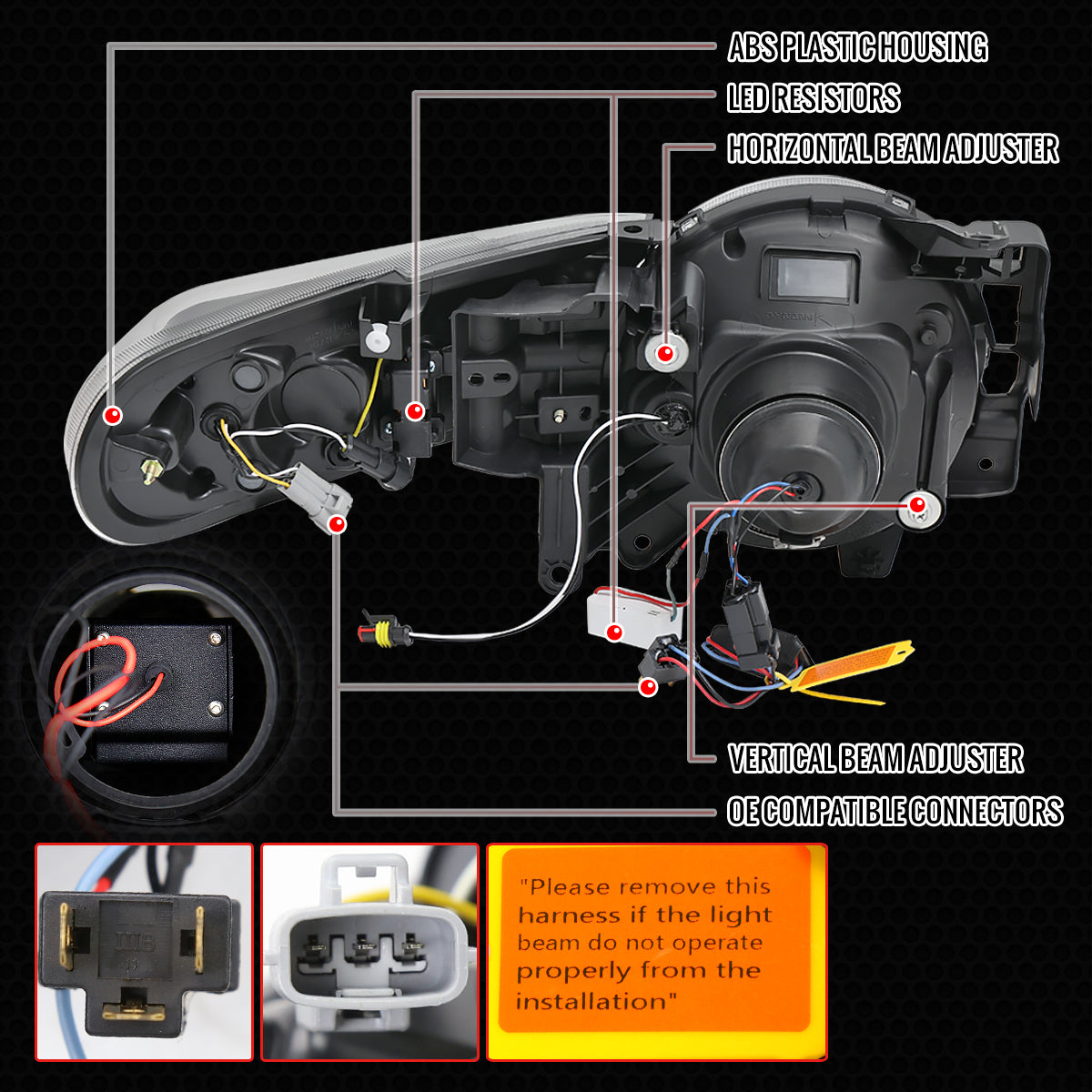 ABS PLASTIC HOUSING
LED RESISTORS
HORIZONTAL BEAM ADJUSTER
VERTICAL BEAM ADJUSTER
OE COMPATIBLE CONNECTORS

"Please remove this harness if the light beam do not operate properly from the installation"