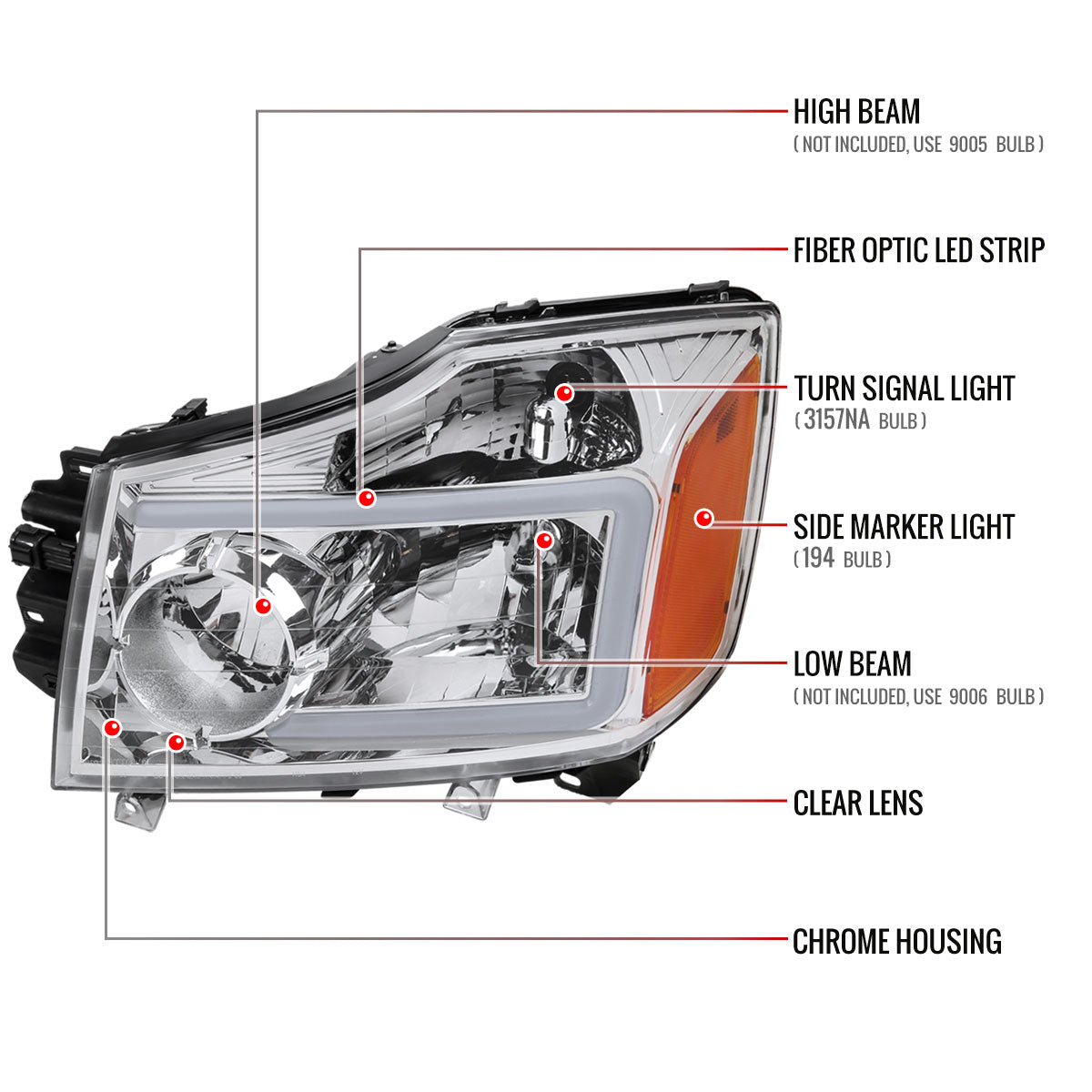 HIGH BEAM
( NOT INCLUDED, USE 9005 BULB )

FIBER OPTIC LED STRIP

TURN SIGNAL LIGHT
( 3157NA BULB )

SIDE MARKER LIGHT
( 194 BULB )

LOW BEAM
( NOT INCLUDED, USE 9006 BULB )

CLEAR LENS

CHROME HOUSING