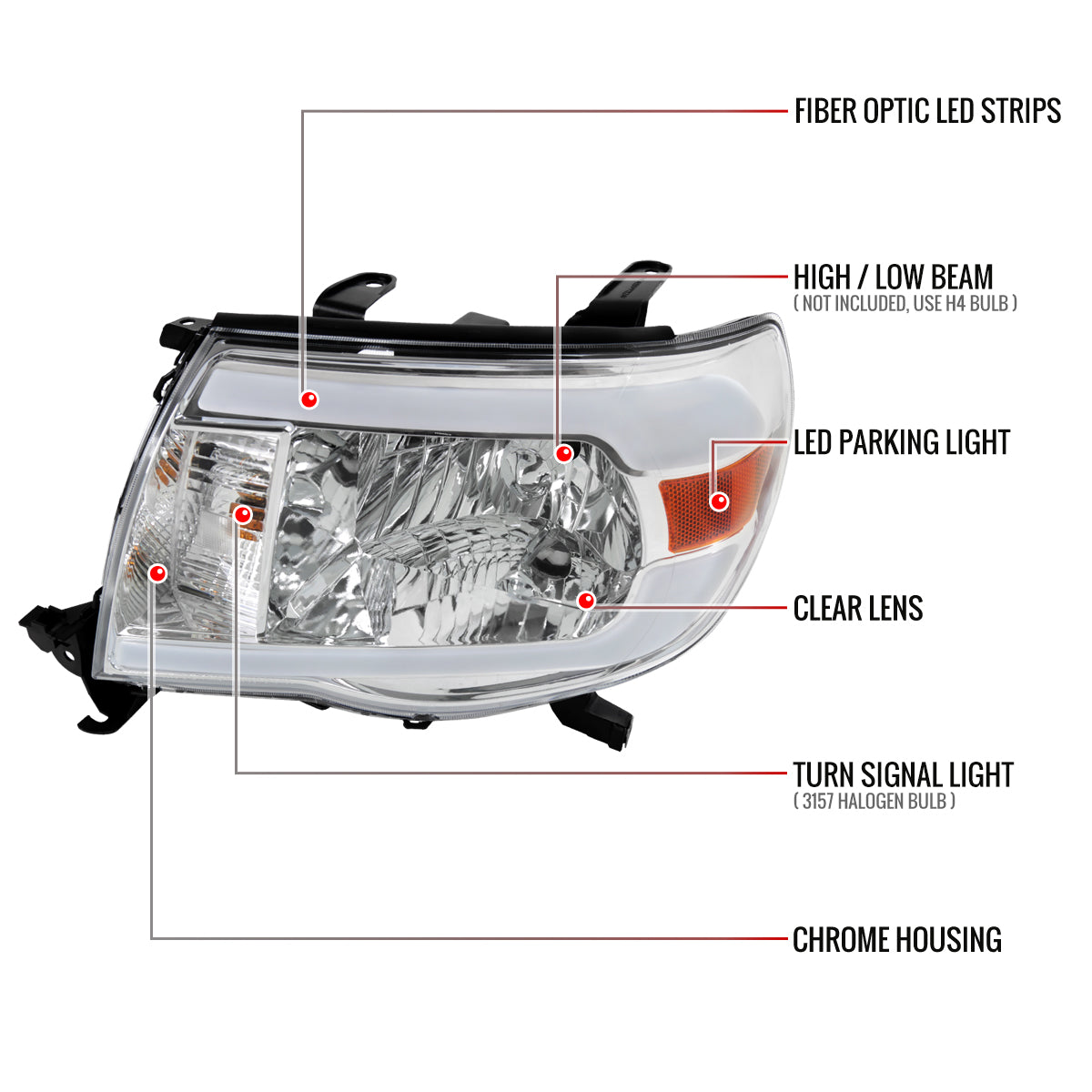 FIBER OPTIC LED STRIPS

HIGH / LOW BEAM
( NOT INCLUDED, USE H4 BULB )

LED PARKING LIGHT

CLEAR LENS

TURN SIGNAL LIGHT
( 3157 HALOGEN BULB )

CHROME HOUSING