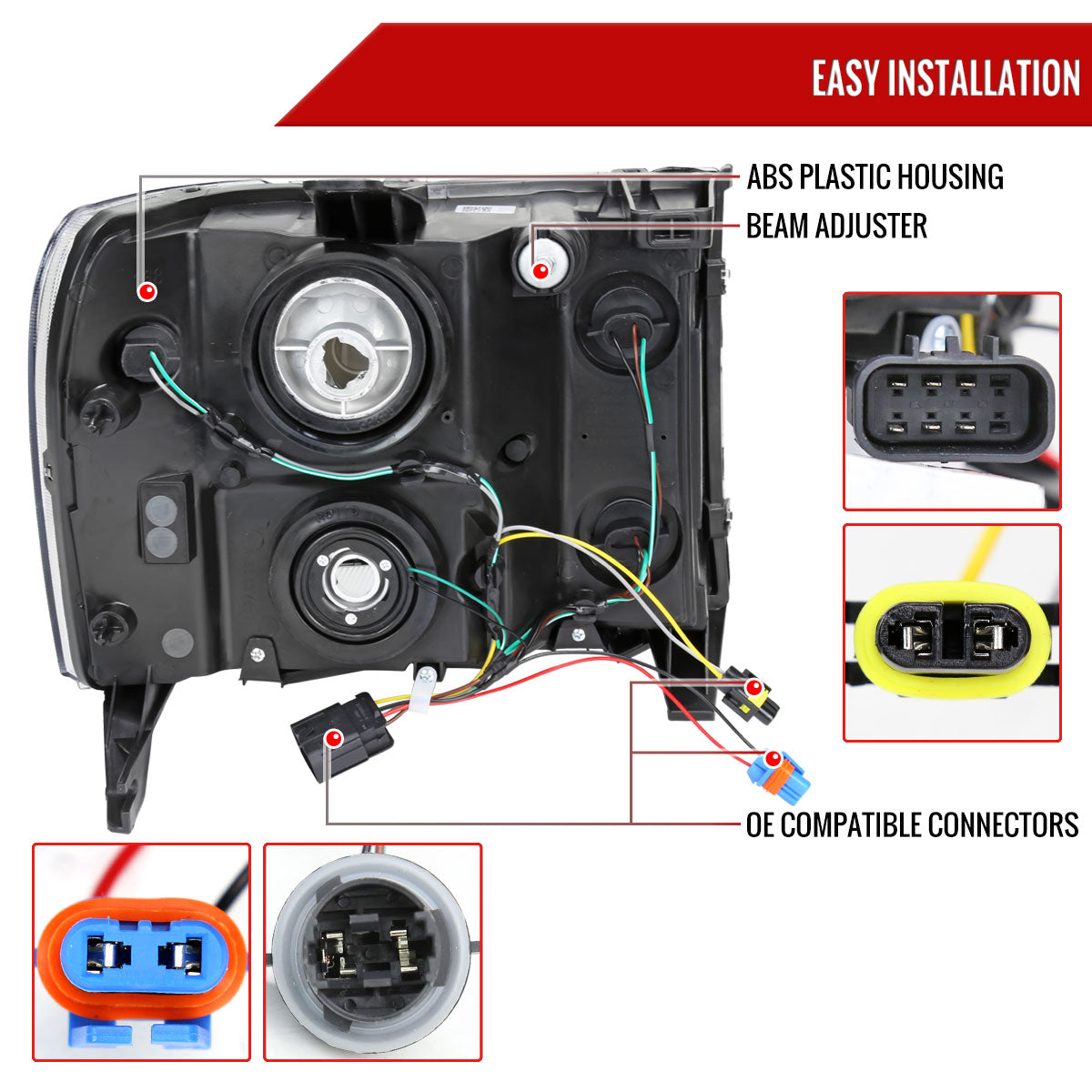 EASY INSTALLATION

ABS PLASTIC HOUSING

BEAM ADJUSTER

OE COMPATIBLE CONNECTORS