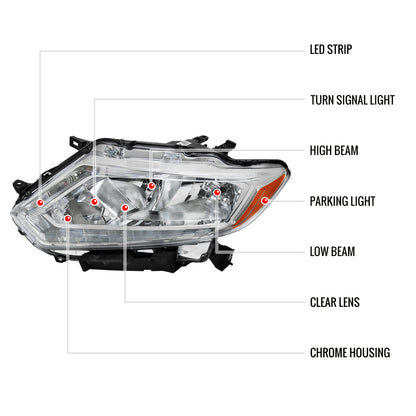 LED STRIP

TURN SIGNAL LIGHT

HIGH BEAM

PARKING LIGHT

LOW BEAM

CLEAR LENS

CHROME HOUSING