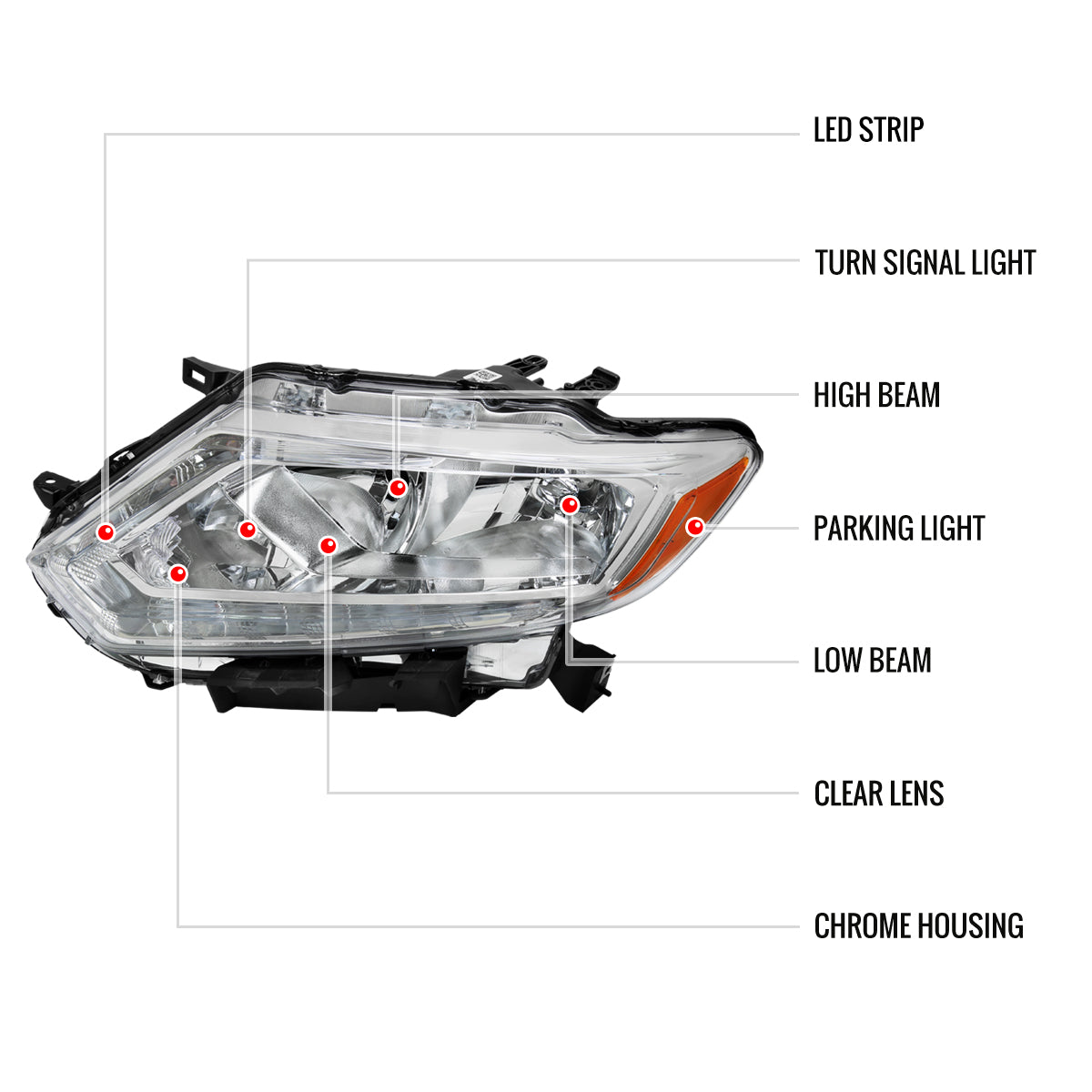 LED STRIP

TURN SIGNAL LIGHT

HIGH BEAM

PARKING LIGHT

LOW BEAM

CLEAR LENS

CHROME HOUSING