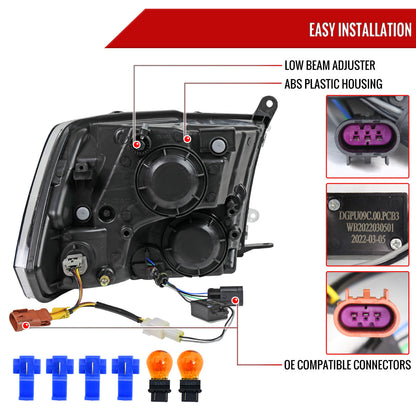 EASY INSTALLATION

LOW BEAM ADJUSTER

ABS PLASTIC HOUSING

DGPU09C.00.PCB3
WB2022030501
2022-03-05

OE COMPATIBLE CONNECTORS