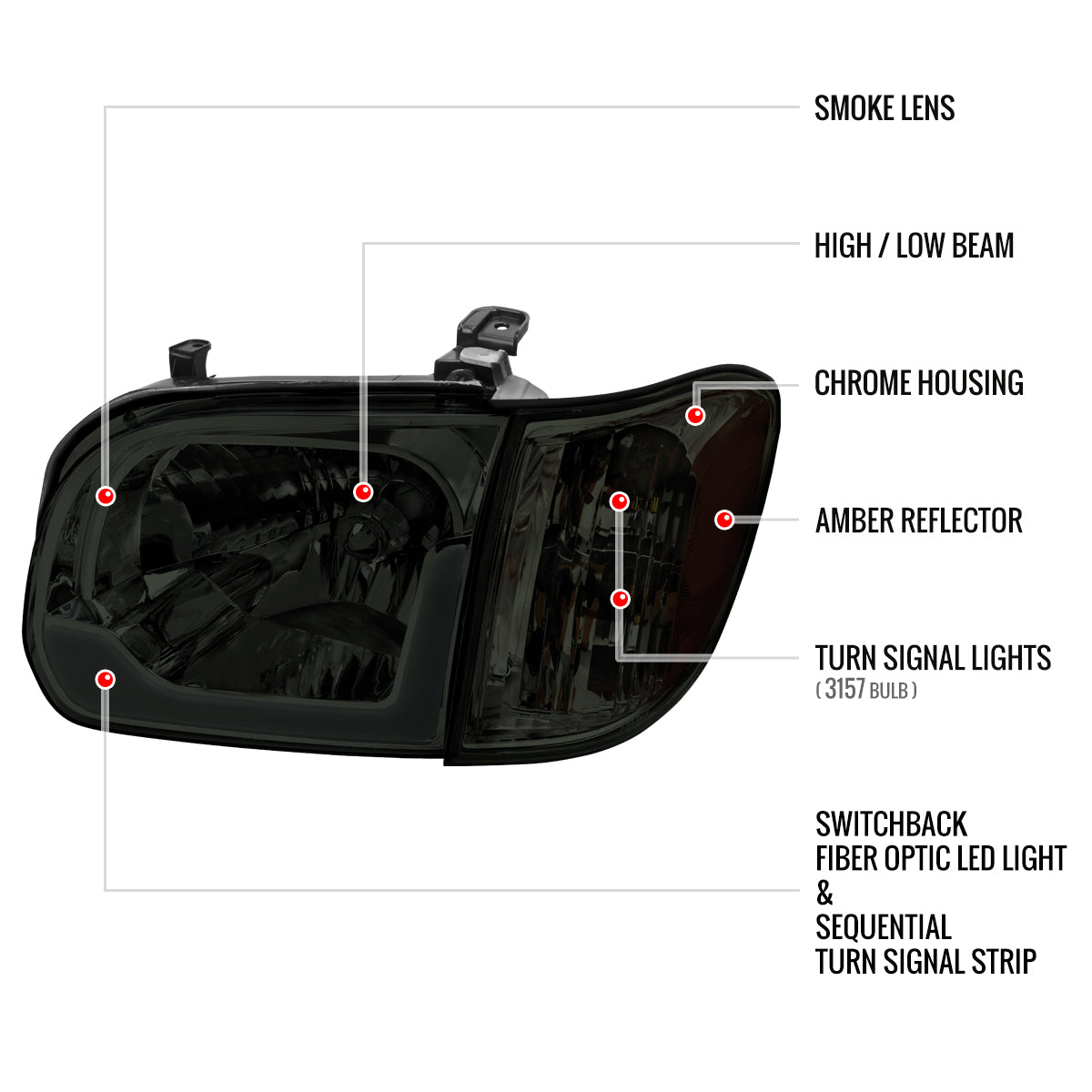 SMOKE LENS

HIGH / LOW BEAM

CHROME HOUSING

AMBER REFLECTOR

TURN SIGNAL LIGHTS
( 3157 BULB )

SWITCHBACK
FIBER OPTIC LED LIGHT
&
SEQUENTIAL
TURN SIGNAL STRIP