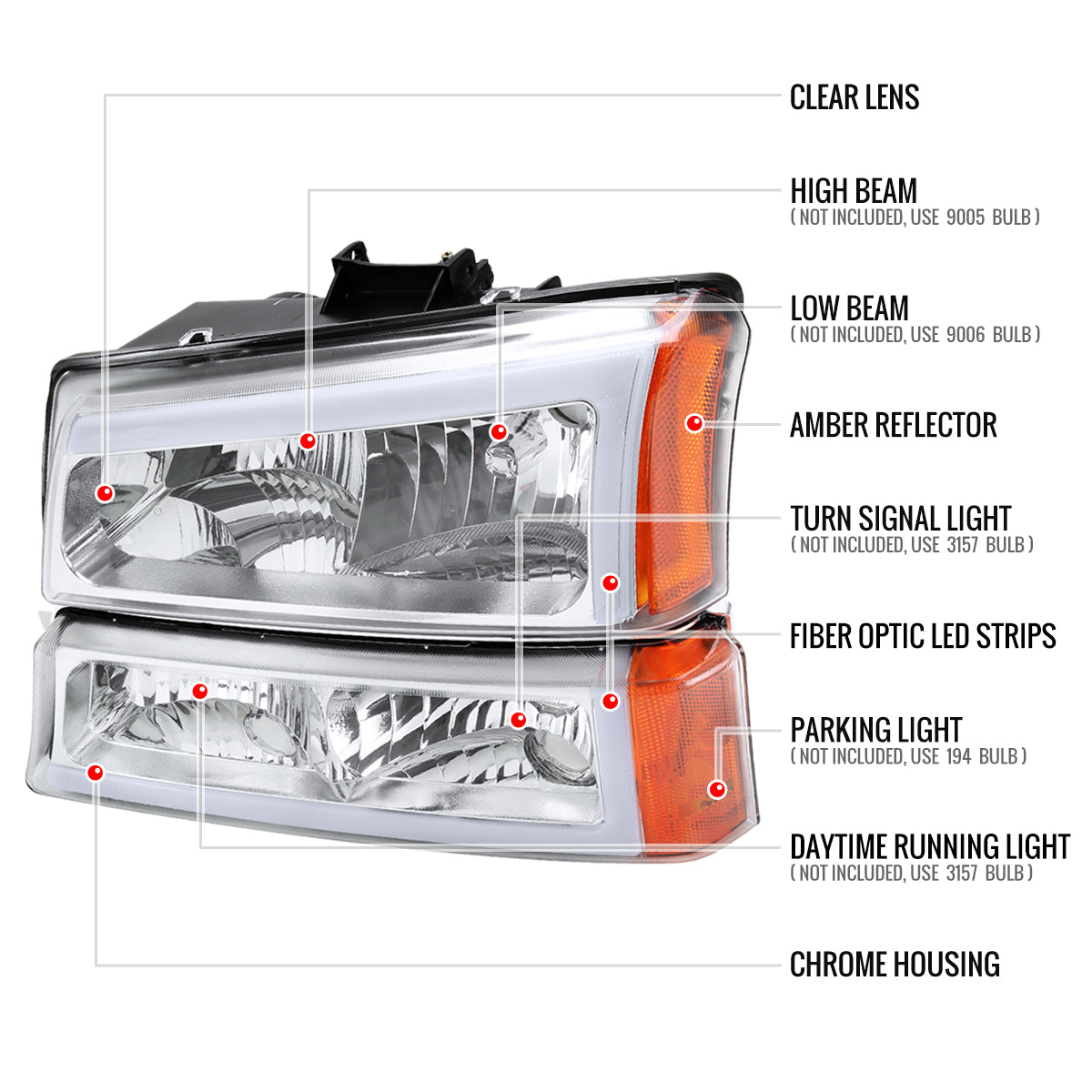 CLEAR LENS

HIGH BEAM
( NOT INCLUDED, USE 9005 BULB )

LOW BEAM
( NOT INCLUDED, USE 9006 BULB )

AMBER REFLECTOR

TURN SIGNAL LIGHT
( NOT INCLUDED, USE 3157 BULB )

FIBER OPTIC LED STRIPS

PARKING LIGHT
( NOT INCLUDED, USE 194 BULB )

DAYTIME RUNNING LIGHT
( NOT INCLUDED, USE 3157 BULB )

CHROME HOUSING