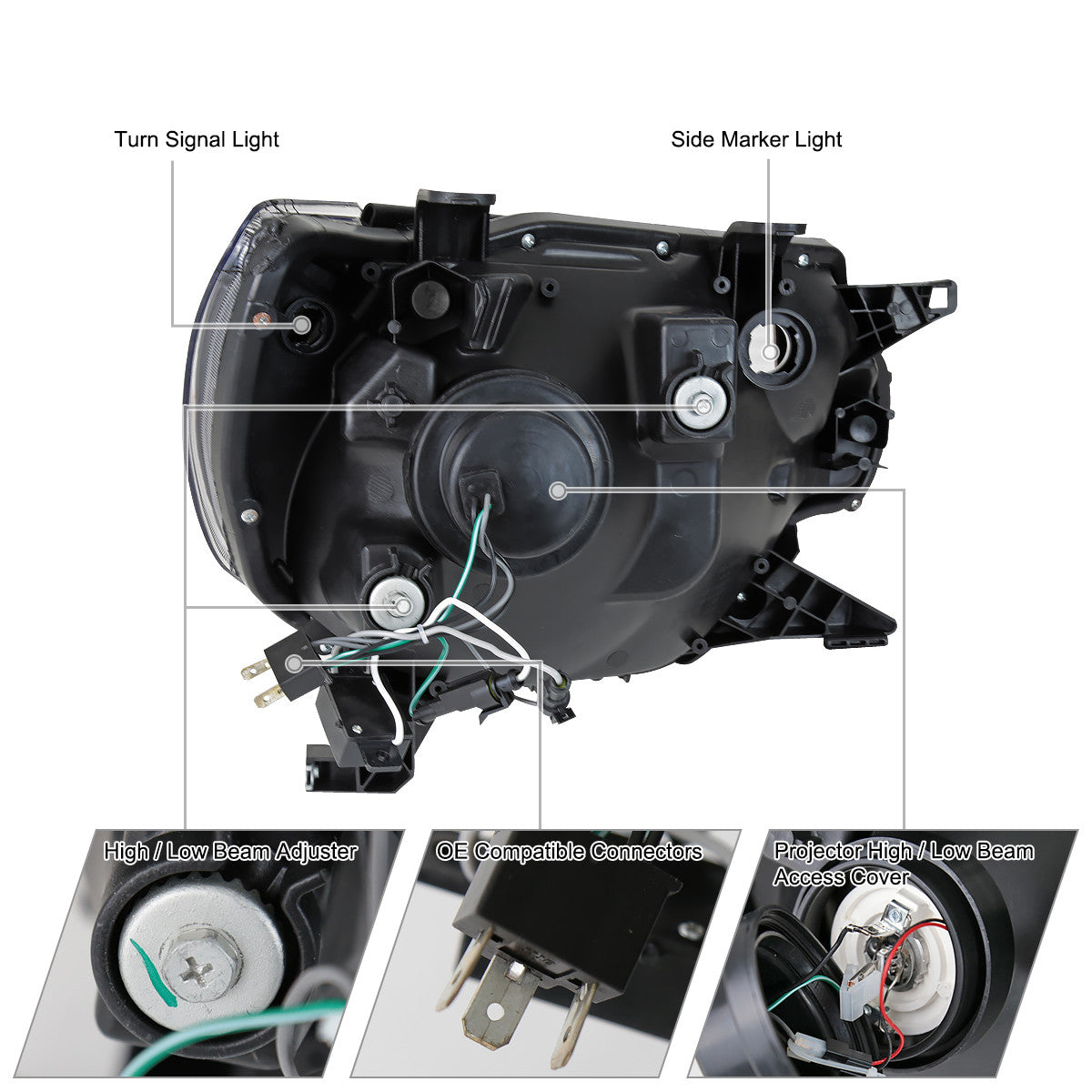 Turn Signal Light

Side Marker Light

High / Low Beam Adjuster

OE Compatible Connectors

Projector High / Low Beam Access Cover