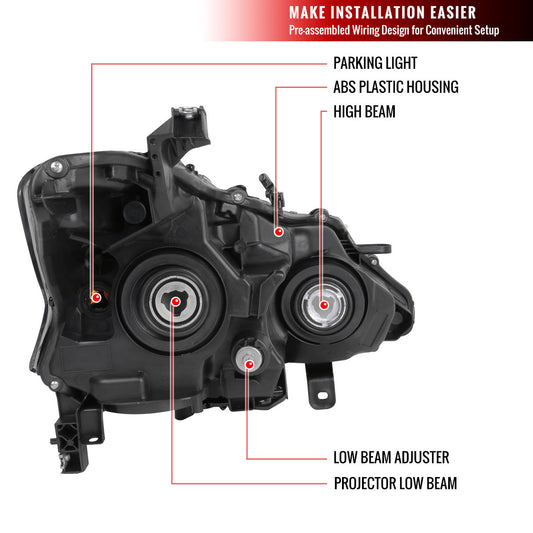 MAKE INSTALLATION EASIER
Pre-assembled Wiring Design for Convenient Setup

PARKING LIGHT
ABS PLASTIC HOUSING
HIGH BEAM

LOW BEAM ADJUSTER
PROJECTOR LOW BEAM