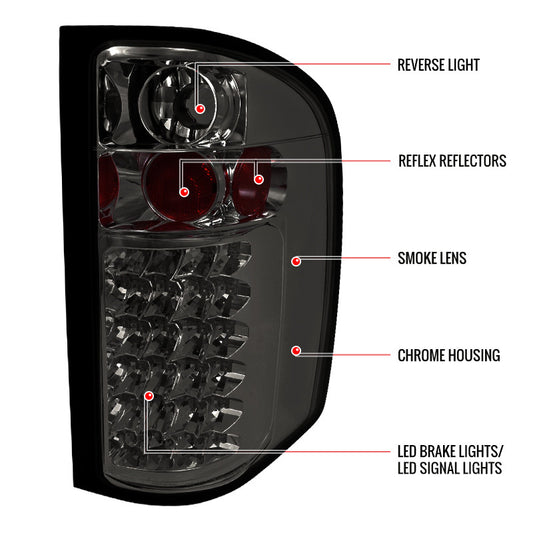 REVERSE LIGHT

REFLEX REFLECTORS

SMOKE LENS

CHROME HOUSING

LED BRAKE LIGHTS/
LED SIGNAL LIGHTS