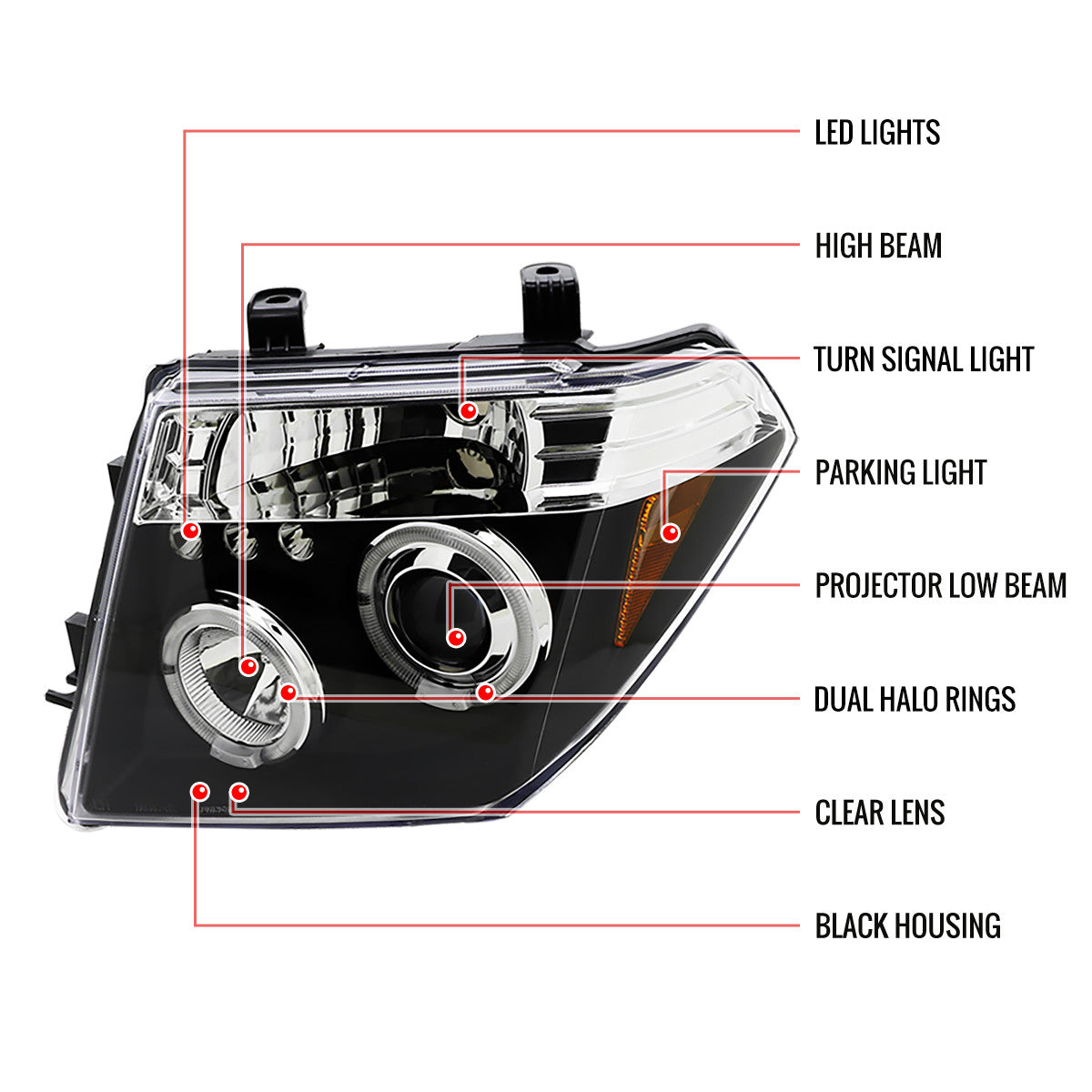 LED LIGHTS

HIGH BEAM

TURN SIGNAL LIGHT

PARKING LIGHT

PROJECTOR LOW BEAM

DUAL HALO RINGS

CLEAR LENS

BLACK HOUSING