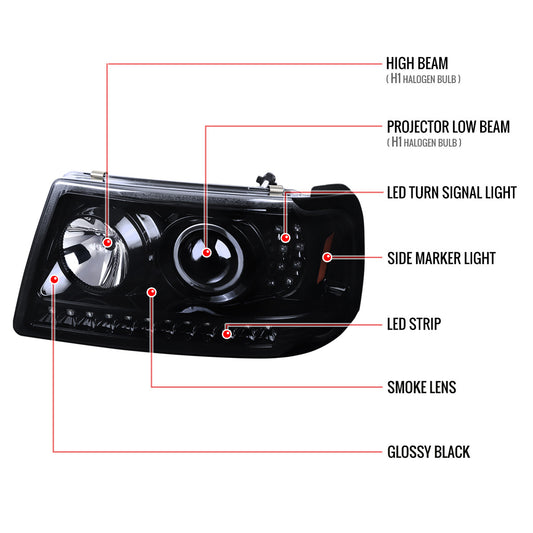 HIGH BEAM
( H1 HALOGEN BULB )

PROJECTOR LOW BEAM
( H1 HALOGEN BULB )

LED TURN SIGNAL LIGHT

SIDE MARKER LIGHT

LED STRIP

SMOKE LENS

GLOSSY BLACK