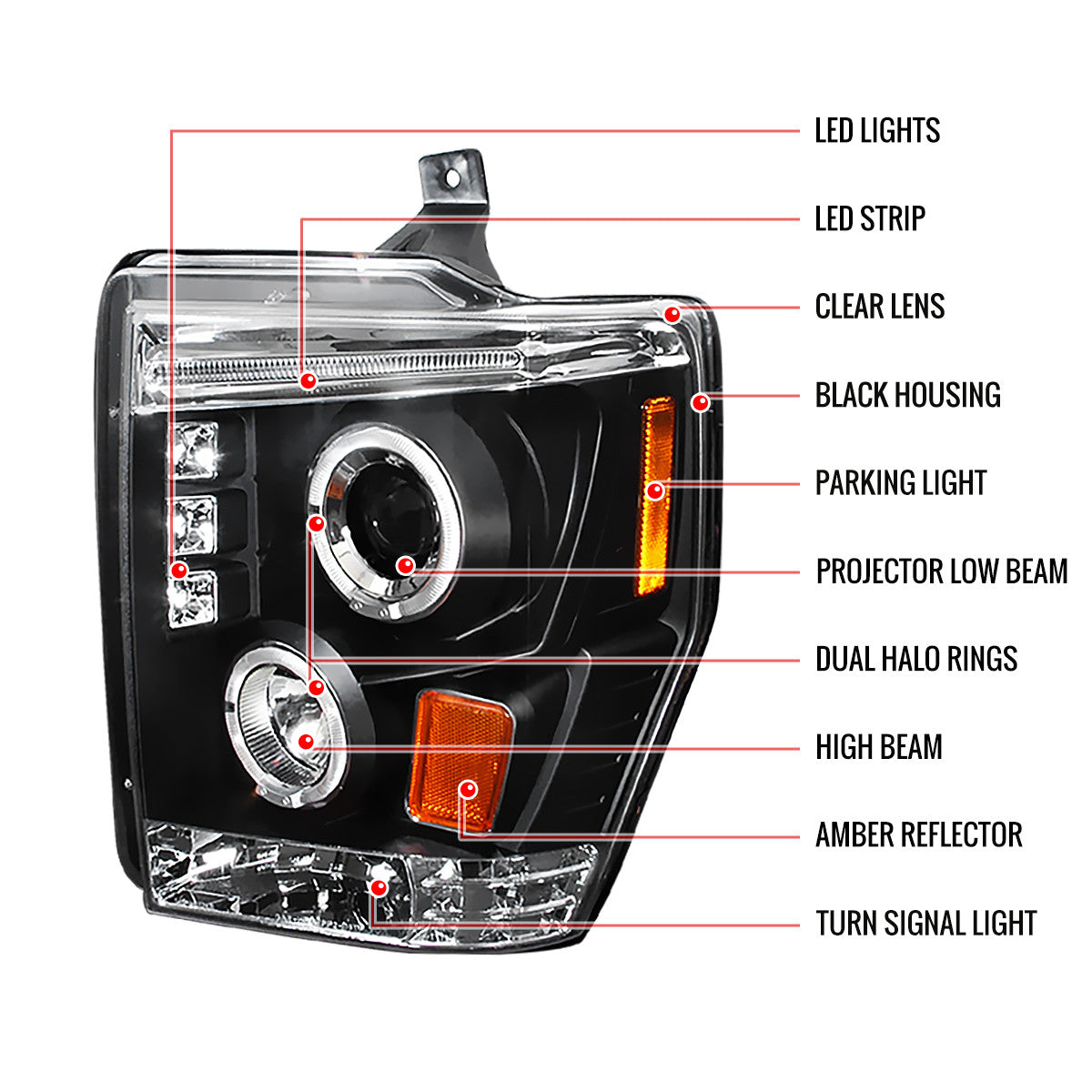 LED LIGHTS

LED STRIP

CLEAR LENS

BLACK HOUSING

PARKING LIGHT

PROJECTOR LOW BEAM

DUAL HALO RINGS

HIGH BEAM

AMBER REFLECTOR

TURN SIGNAL LIGHT