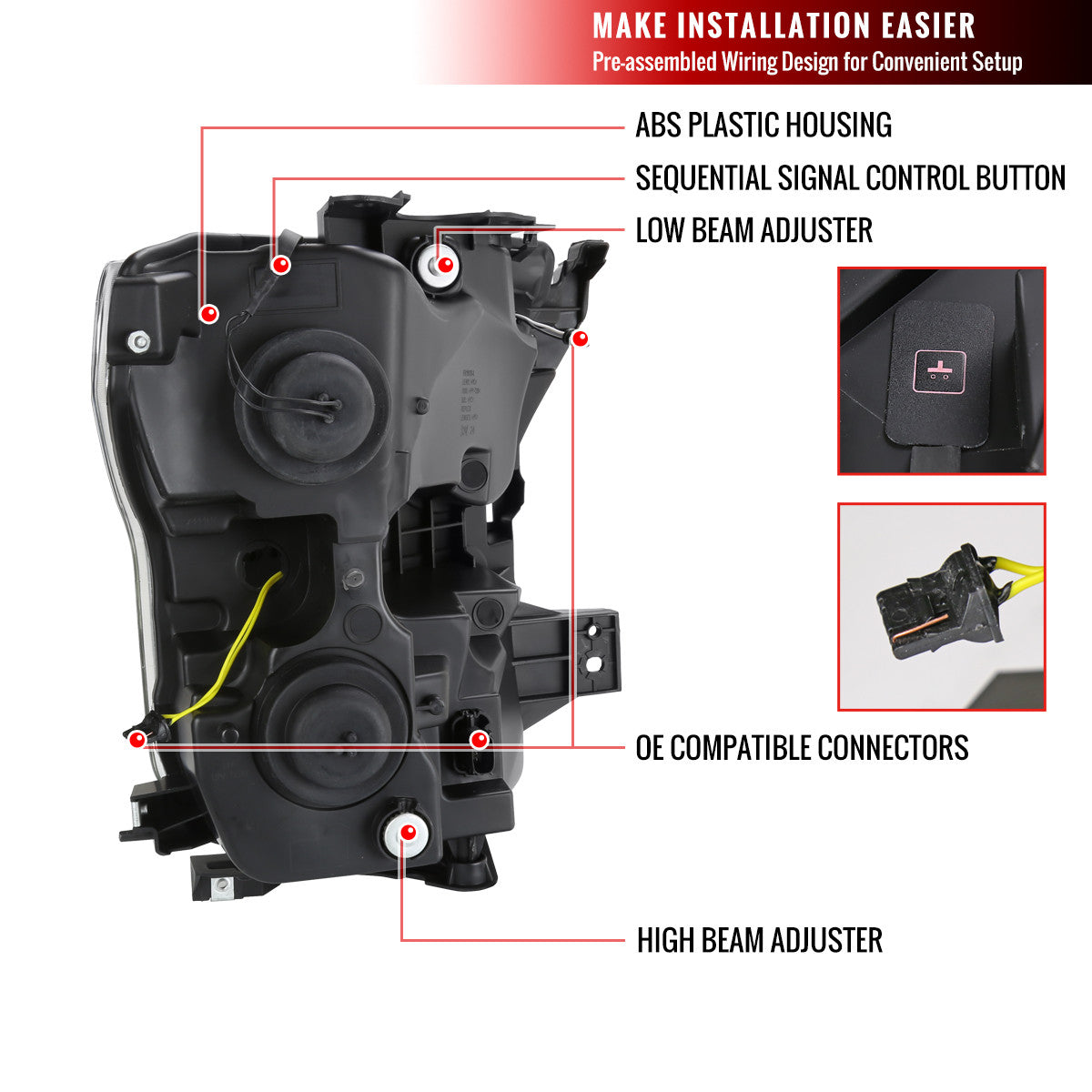 MAKE INSTALLATION EASIER
Pre-assembled Wiring Design for Convenient Setup

ABS PLASTIC HOUSING

SEQUENTIAL SIGNAL CONTROL BUTTON

LOW BEAM ADJUSTER

OE COMPATIBLE CONNECTORS

HIGH BEAM ADJUSTER