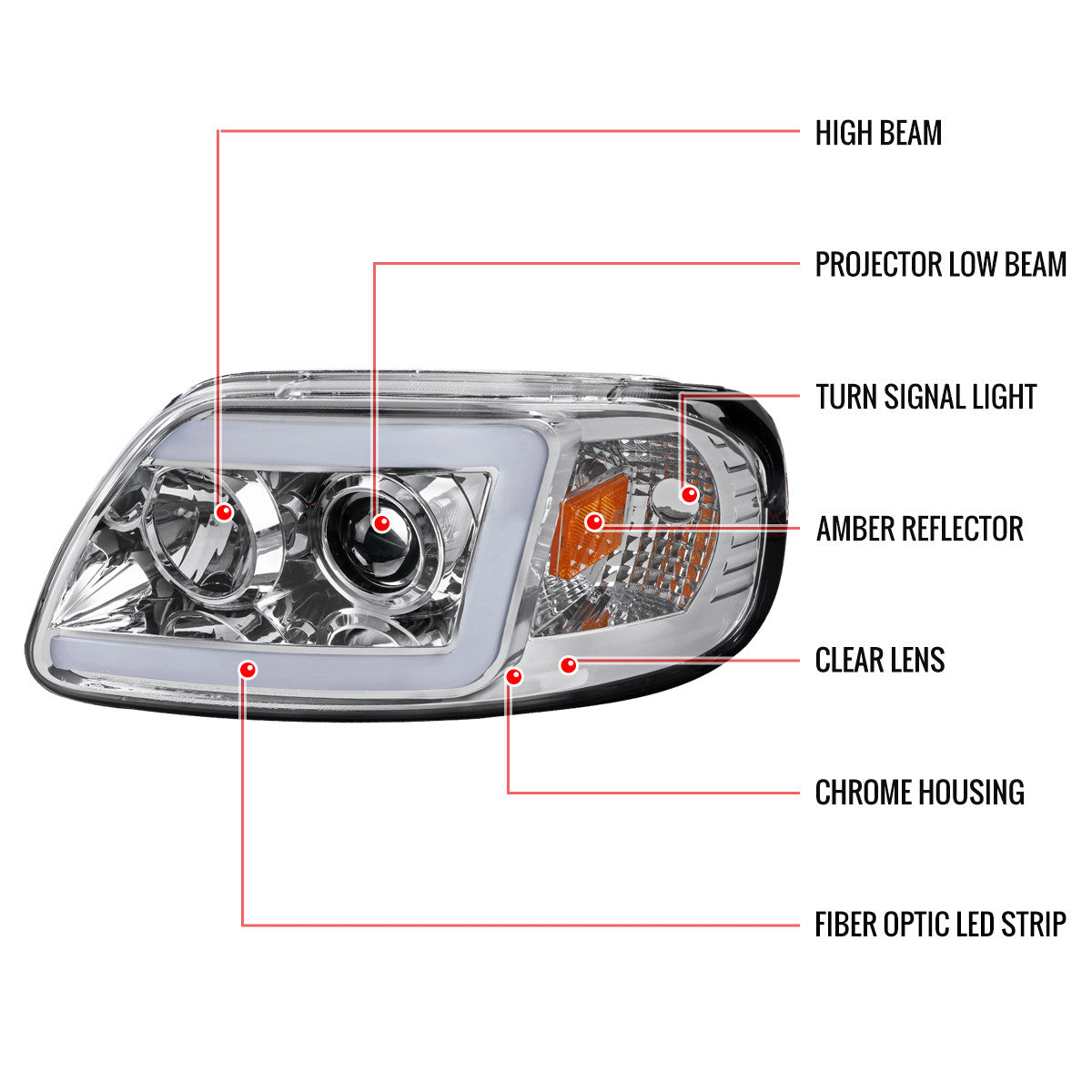 HIGH BEAM

PROJECTOR LOW BEAM

TURN SIGNAL LIGHT

AMBER REFLECTOR

CLEAR LENS

CHROME HOUSING

FIBER OPTIC LED STRIP