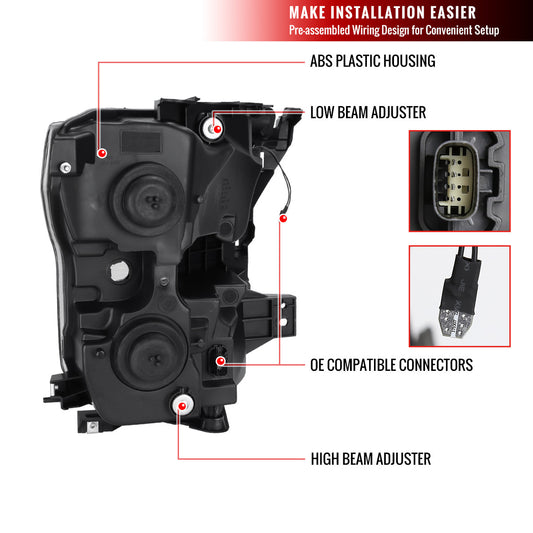 MAKE INSTALLATION EASIER
Pre-assembled Wiring Design for Convenient Setup

ABS PLASTIC HOUSING

LOW BEAM ADJUSTER

OE COMPATIBLE CONNECTORS

HIGH BEAM ADJUSTER