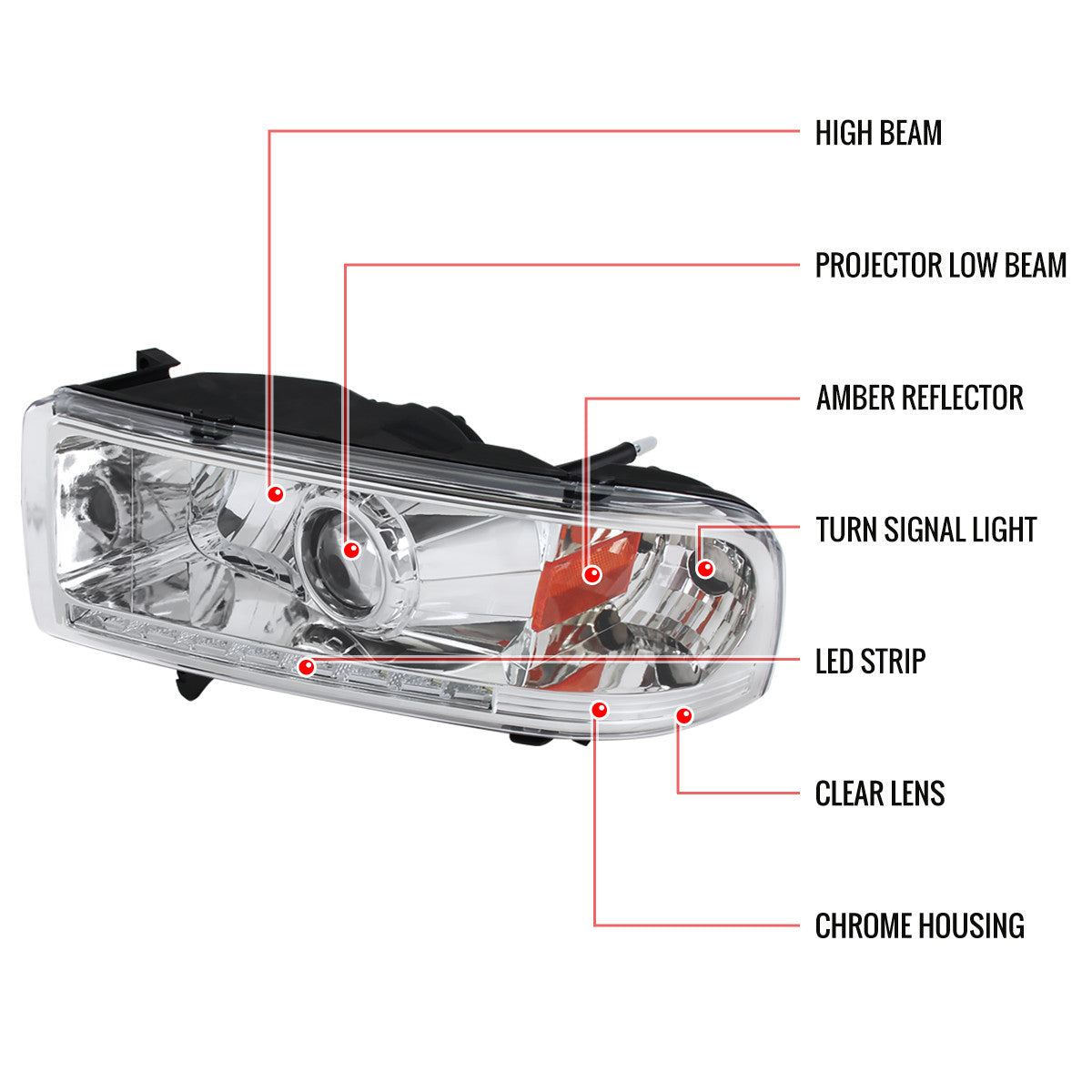 HIGH BEAM

PROJECTOR LOW BEAM

AMBER REFLECTOR

TURN SIGNAL LIGHT

LED STRIP

CLEAR LENS

CHROME HOUSING