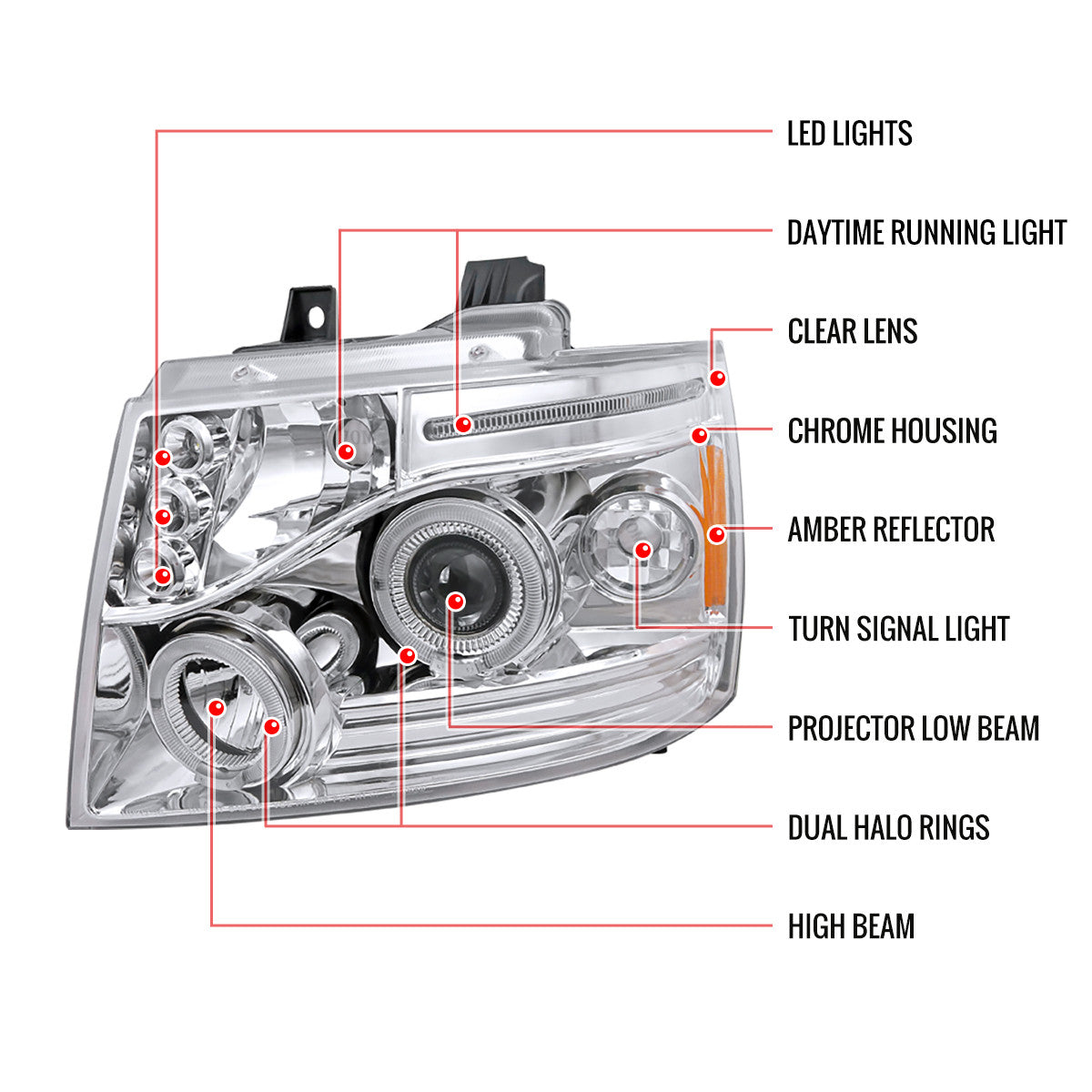 LED LIGHTS

DAYTIME RUNNING LIGHT

CLEAR LENS

CHROME HOUSING

AMBER REFLECTOR

TURN SIGNAL LIGHT

PROJECTOR LOW BEAM

DUAL HALO RINGS

HIGH BEAM