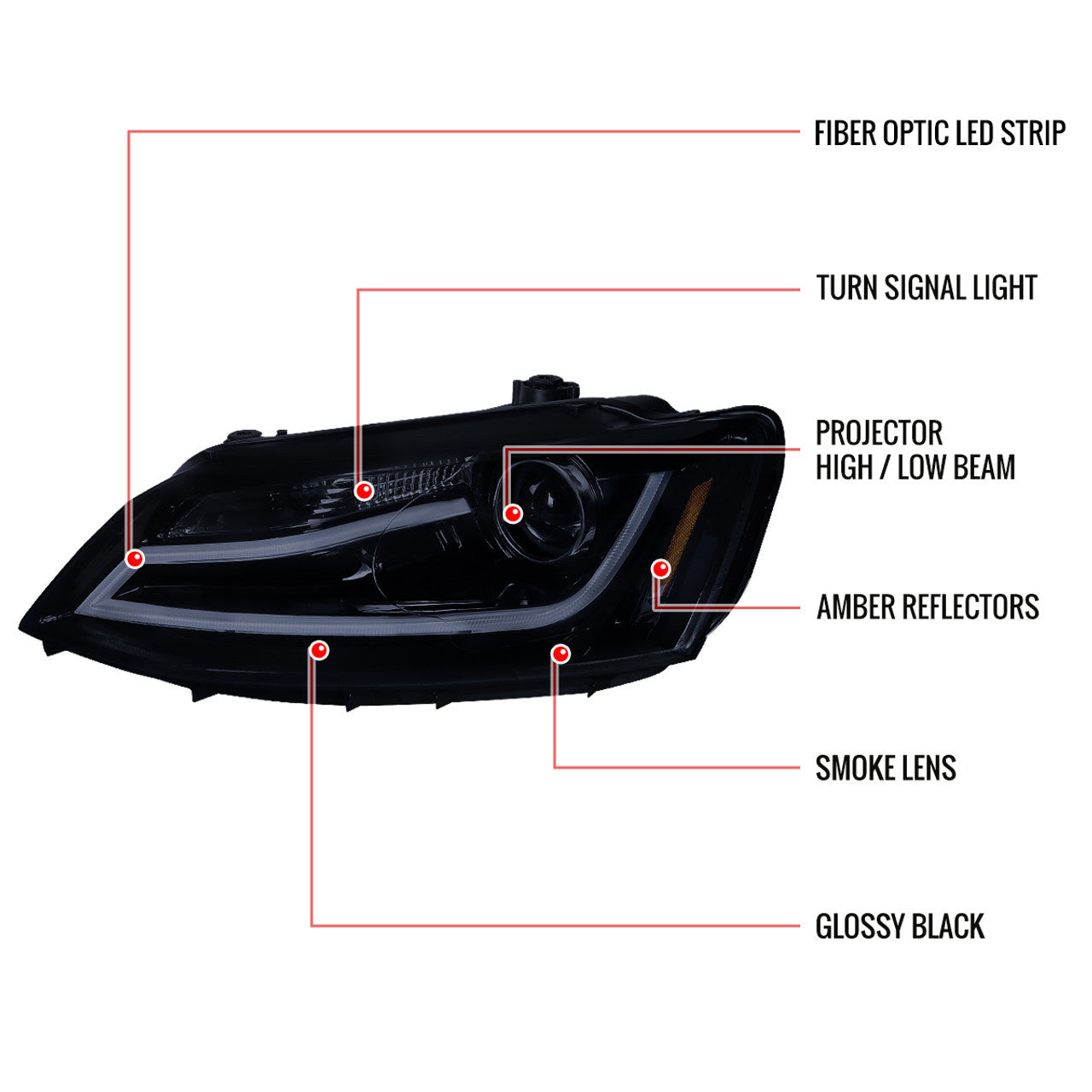 FIBER OPTIC LED STRIP

TURN SIGNAL LIGHT

PROJECTOR
HIGH / LOW BEAM

AMBER REFLECTORS

SMOKE LENS

GLOSSY BLACK